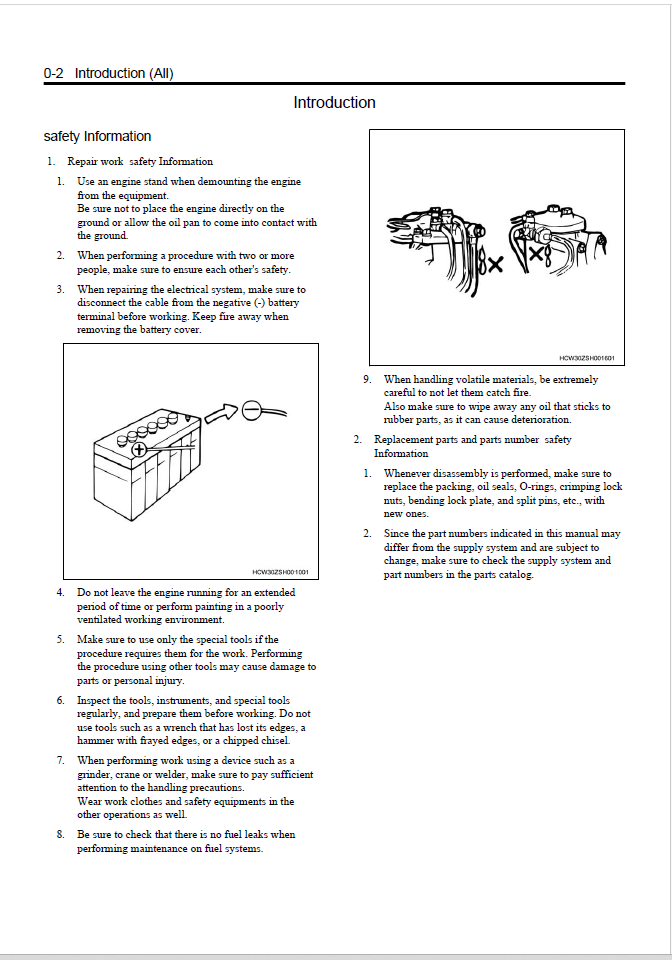 0-2 Introduction (All)

Introduction

safety Information

1. Repair work safety Information

1. Use an engine stand when demounting the engine from the equipment. Be sure not to place the engine directly on the ground or allow the oil pan to come into contact with the ground.

2. When performing a procedure with two or more people, make sure to ensure each other's safety.

3. When repairing the electrical system, make sure to disconnect the cable from the negative (-) battery terminal before working. Keep fire away when removing the battery cover.

HCW30ZSH001001

4. Do not leave the engine running for an extended period of time or perform painting in a poorly ventilated working environment.

5. Make sure to use only the special tools if the procedure requires them for the work. Performing the procedure using other tools may cause damage to parts or personal injury.

6. Inspect the tools, instruments, and special tools regularly, and prepare them before working. Do not use tools such as a wrench that has lost its edges, a hammer with frayed edges, or a chipped chisel.

7. When performing work using a device such as a grinder, crane or welder, make sure to pay sufficient attention to the handling precautions. Wear work clothes and safety equipments in the other operations as well.

8. Be sure to check that there is no fuel leaks when performing maintenance on fuel systems.

HCW30ZSH001601

9. When handling volatile materials, be extremely careful to not let them catch fire. Also make sure to wipe away any oil that sticks to rubber parts, as it can cause deterioration.

2. Replacement parts and parts number safety Information

1. Whenever disassembly is performed, make sure to replace the packing, oil seals, O-rings, crimping lock nuts, bending lock plate, and split pins, etc., with new ones.

2. Since the part numbers indicated in this manual may differ from the supply system and are subject to change, make sure to check the supply system and part numbers in the parts catalog.