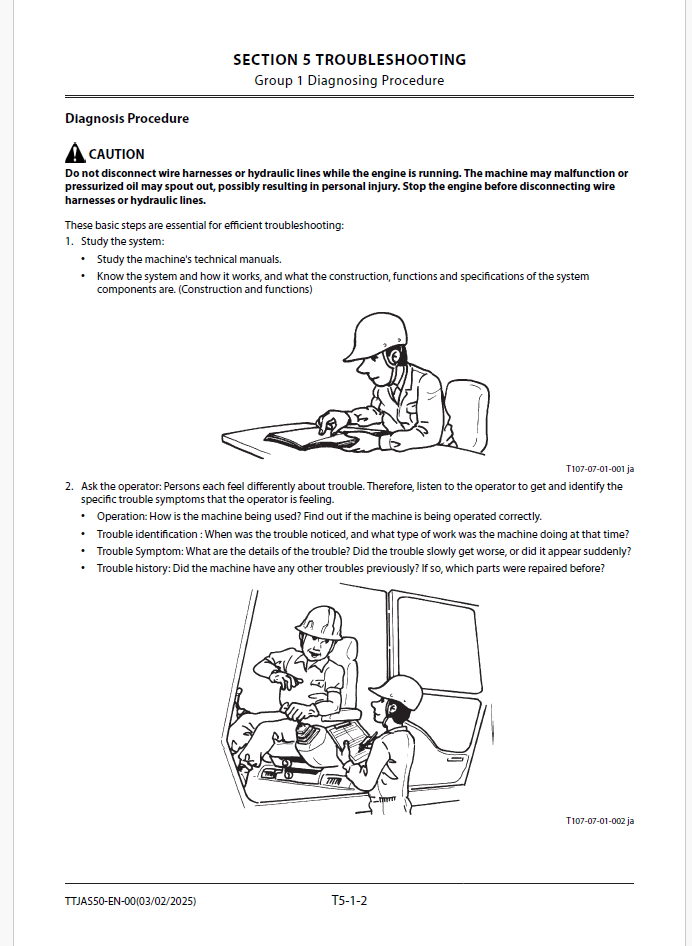 SECTION 5 TROUBLESHOOTING
Group 1 Diagnosing Procedure

Diagnosis Procedure

CAUTION
Do not disconnect wire harnesses or hydraulic lines while the engine is running. The machine may malfunction or pressurized oil may spout out, possibly resulting in personal injury. Stop the engine before disconnecting wire harnesses or hydraulic lines.

These basic steps are essential for efficient troubleshooting:
1. Study the system:
• Study the machine's technical manuals.
• Know the system and how it works, and what the construction, functions and specifications of the system components are. (Construction and functions)

T107-07-01-001 ja

2. Ask the operator: Persons each feel differently about trouble. Therefore, listen to the operator to get and identify the specific trouble symptoms that the operator is feeling.
• Operation: How is the machine being used? Find out if the machine is being operated correctly.
• Trouble identification : When was the trouble noticed, and what type of work was the machine doing at that time?
• Trouble Symptom: What are the details of the trouble? Did the trouble slowly get worse, or did it appear suddenly?
• Trouble history: Did the machine have any other troubles previously? If so, which parts were repaired before?

T107-07-01-002 ja

TTJAS50-EN-00(03/02/2025)
T5-1-2