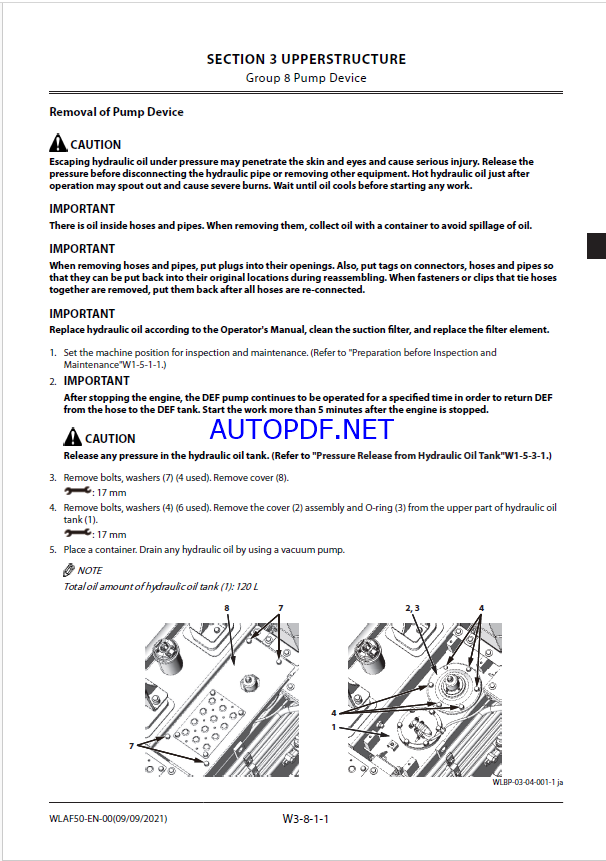 SECTION 3 UPPERSTRUCTURE
Group 8 Pump Device

Removal of Pump Device

CAUTION
Escaping hydraulic oil under pressure may penetrate the skin and eyes and cause serious injury. Release the pressure before disconnecting the hydraulic pipe or removing other equipment. Hot hydraulic oil just after operation may spout out and cause severe burns. Wait until oil cools before starting any work.

IMPORTANT
There is oil inside hoses and pipes. When removing them, collect oil with a container to avoid spillage of oil.

IMPORTANT
When removing hoses and pipes, put plugs into their openings. Also, put tags on connectors, hoses and pipes so that they can be put back into their original locations during reassembling. When fasteners or clips that tie hoses together are removed, put them back after all hoses are re-connected.

IMPORTANT
Replace hydraulic oil according to the Operator's Manual, clean the suction filter, and replace the filter element.

1. Set the machine position for inspection and maintenance. (Refer to "Preparation before Inspection and Maintenance"W1-5-1-1.)
2. IMPORTANT
After stopping the engine, the DEF pump continues to be operated for a specified time in order to return DEF from the hose to the DEF tank. Start the work more than 5 minutes after the engine is stopped.

CAUTION
AUTOPDF.NET
Release any pressure in the hydraulic oil tank. (Refer to "Pressure Release from Hydraulic Oil Tank"W1-5-3-1.)

3. Remove bolts, washers (7) (4 used). Remove cover (8).
: 17 mm
4. Remove bolts, washers (4) (6 used). Remove the cover (2) assembly and O-ring (3) from the upper part of hydraulic oil tank (1).
: 17 mm
5. Place a container. Drain any hydraulic oil by using a vacuum pump.

NOTE
Total oil amount of hydraulic oil tank (1): 120 L

8
7
7
2, 3
4
4
1
WLBP-03-04-001-1 ja

WLAF50-EN-00(09/09/2021)
W3-8-1-1