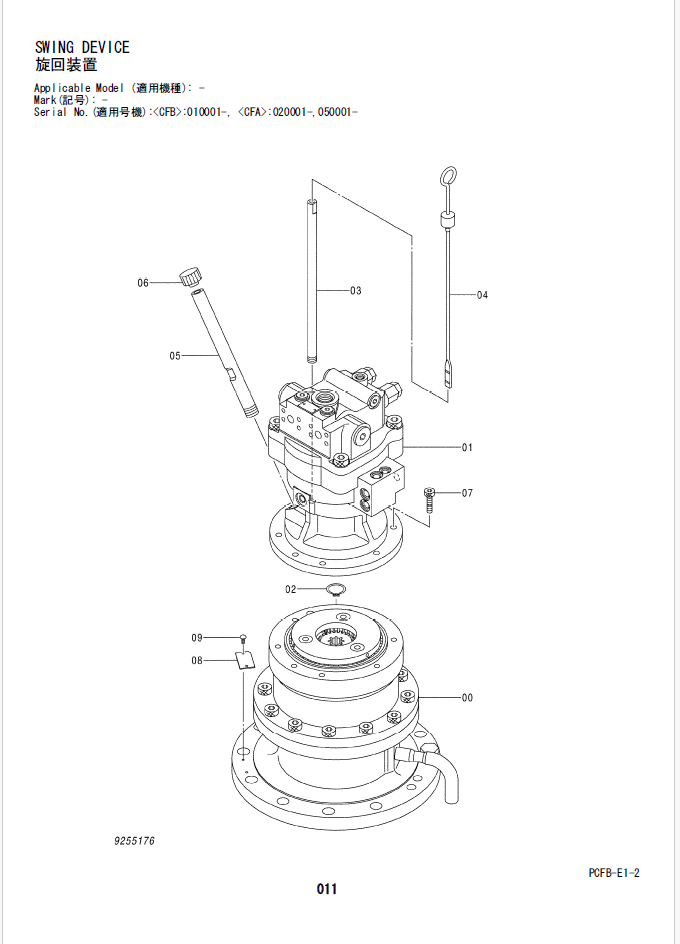 SWING DEVICE
旋回装置
Applicable Model (適用機種): -
Mark(記号): -
Serial No.(適用号機):<CFB>:010001-, <CFA>:020001-,050001-

06
03
04
05
01
07
02
09
08
00

9255176

PCFB-E1-2

011