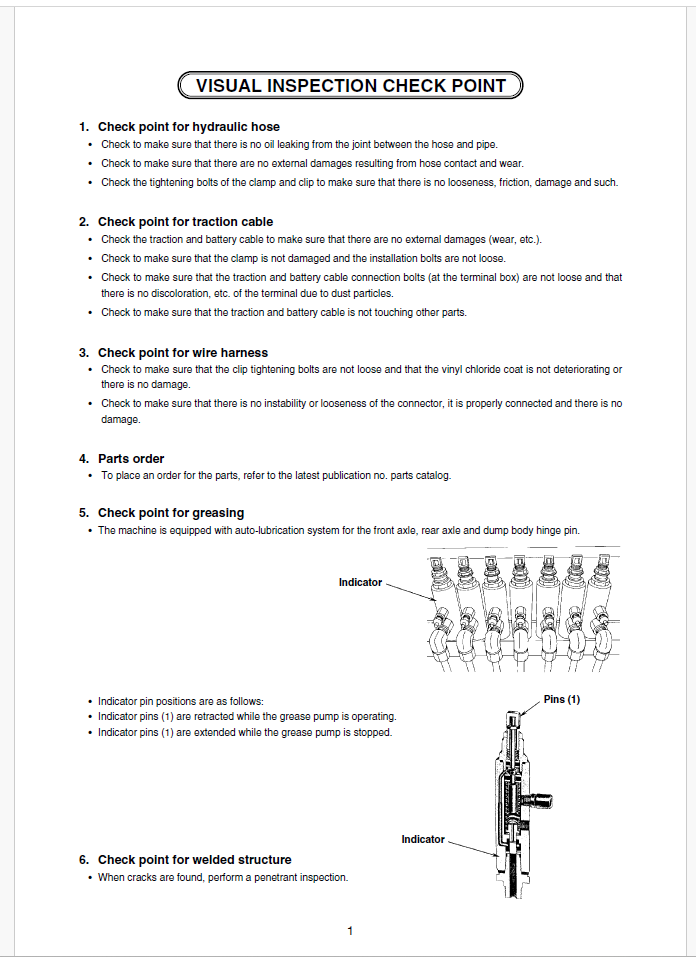 VISUAL INSPECTION CHECK POINT

1. Check point for hydraulic hose
• Check to make sure that there is no oil leaking from the joint between the hose and pipe.
• Check to make sure that there are no external damages resulting from hose contact and wear.
• Check the tightening bolts of the clamp and clip to make sure that there is no looseness, friction, damage and such.

2. Check point for traction cable
• Check the traction and battery cable to make sure that there are no external damages (wear, etc.).
• Check to make sure that the clamp is not damaged and the installation bolts are not loose.
• Check to make sure that the traction and battery cable connection bolts (at the terminal box) are not loose and that there is no discoloration, etc. of the terminal due to dust particles.
• Check to make sure that the traction and battery cable is not touching other parts.

3. Check point for wire harness
• Check to make sure that the clip tightening bolts are not loose and that the vinyl chloride coat is not deteriorating or there is no damage.
• Check to make sure that there is no instability or looseness of the connector, it is properly connected and there is no damage.

4. Parts order
• To place an order for the parts, refer to the latest publication no. parts catalog.

5. Check point for greasing
• The machine is equipped with auto-lubrication system for the front axle, rear axle and dump body hinge pin.

Indicator

• Indicator pin positions are as follows:
• Indicator pins (1) are retracted while the grease pump is operating.
• Indicator pins (1) are extended while the grease pump is stopped.

Pins (1)

Indicator

6. Check point for welded structure
• When cracks are found, perform a penetrant inspection.

1