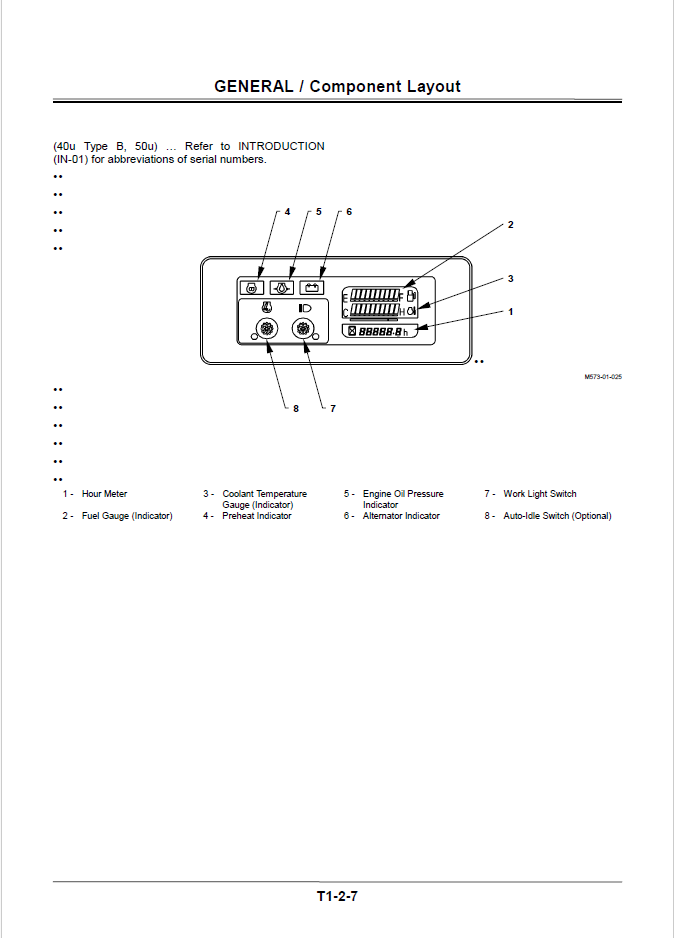 GENERAL / Component Layout

(40u Type B, 50u) ... Refer to INTRODUCTION (IN-01) for abbreviations of serial numbers.

••
••
••
••
••

4 5 6
2
3
1
E F
C H
88888.8 h
••
M573-01-025
8 7

••
••
••
••
••
••

1 - Hour Meter
2 - Fuel Gauge (Indicator)
3 - Coolant Temperature Gauge (Indicator)
4 - Preheat Indicator
5 - Engine Oil Pressure Indicator
6 - Alternator Indicator
7 - Work Light Switch
8 - Auto-Idle Switch (Optional)

T1-2-7