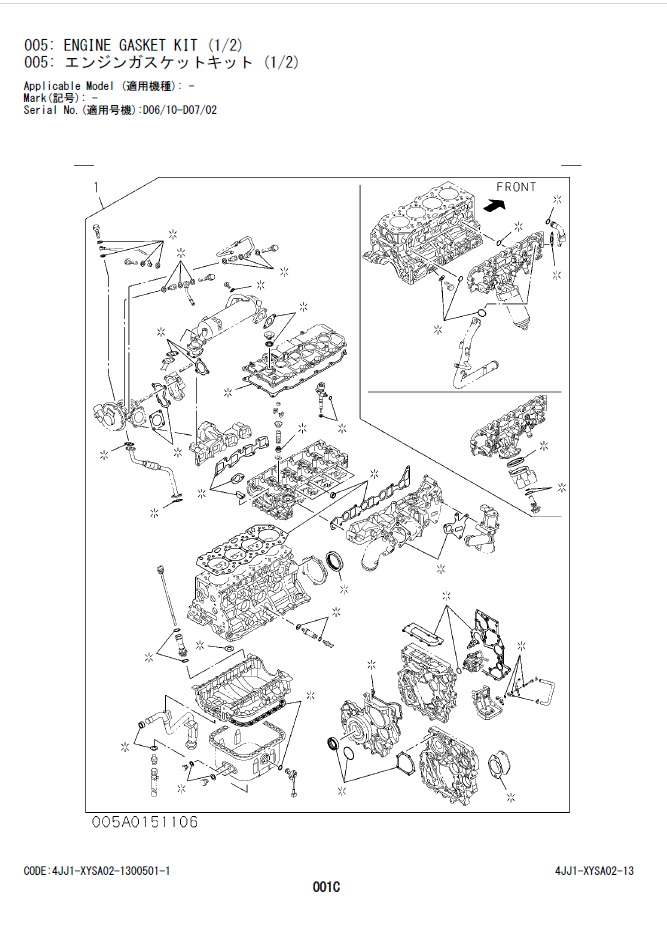 005: ENGINE GASKET KIT (1/2)
005: エンジンガスケットキット (1/2)
Applicable Model (適用機種): -
Mark(記号): -
Serial No.(適用号機):D06/10-D07/02

1
FRONT

005A0151106

CODE:4JJ1-XYSA02-1300501-1
4JJ1-XYSA02-13
001C