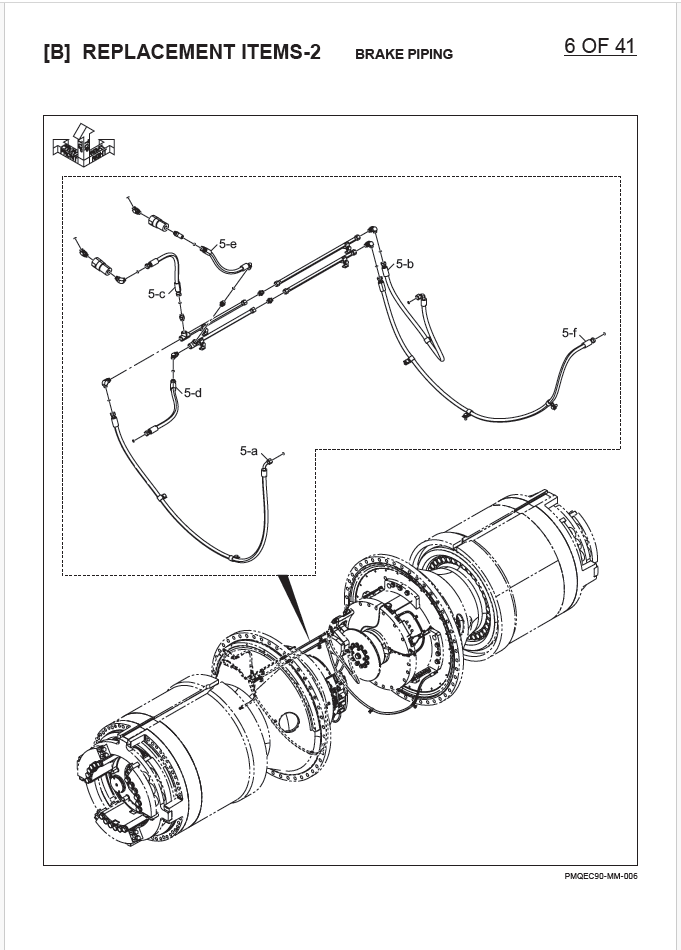 [B] REPLACEMENT ITEMS-2 BRAKE PIPING

6 OF 41

5-e

5-b

5-c

5-f

5-d

5-a

PMQEC90-MM-006