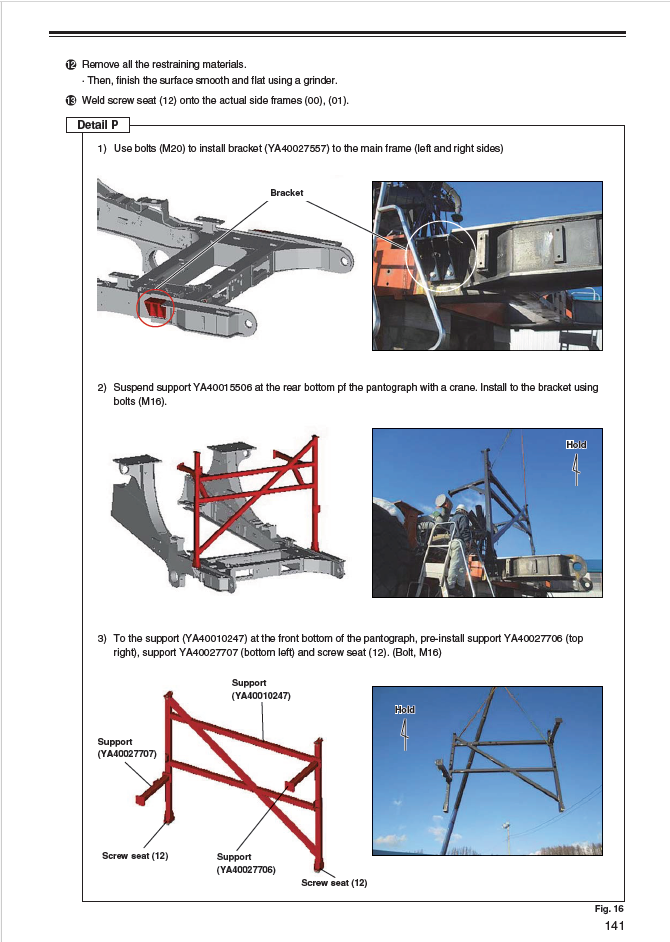 ⑫ Remove all the restraining materials.
· Then, finish the surface smooth and flat using a grinder.

⑬ Weld screw seat (12) onto the actual side frames (00), (01).

Detail P

1) Use bolts (M20) to install bracket (YA40027557) to the main frame (left and right sides)

Bracket

2) Suspend support YA40015506 at the rear bottom pf the pantograph with a crane. Install to the bracket using bolts (M16).

Hold

3) To the support (YA40010247) at the front bottom of the pantograph, pre-install support YA40027706 (top right), support YA40027707 (bottom left) and screw seat (12). (Bolt, M16)

Support (YA40010247)

Support (YA40027707)

Screw seat (12)

Support (YA40027706)

Screw seat (12)

Hold

Fig. 16

141