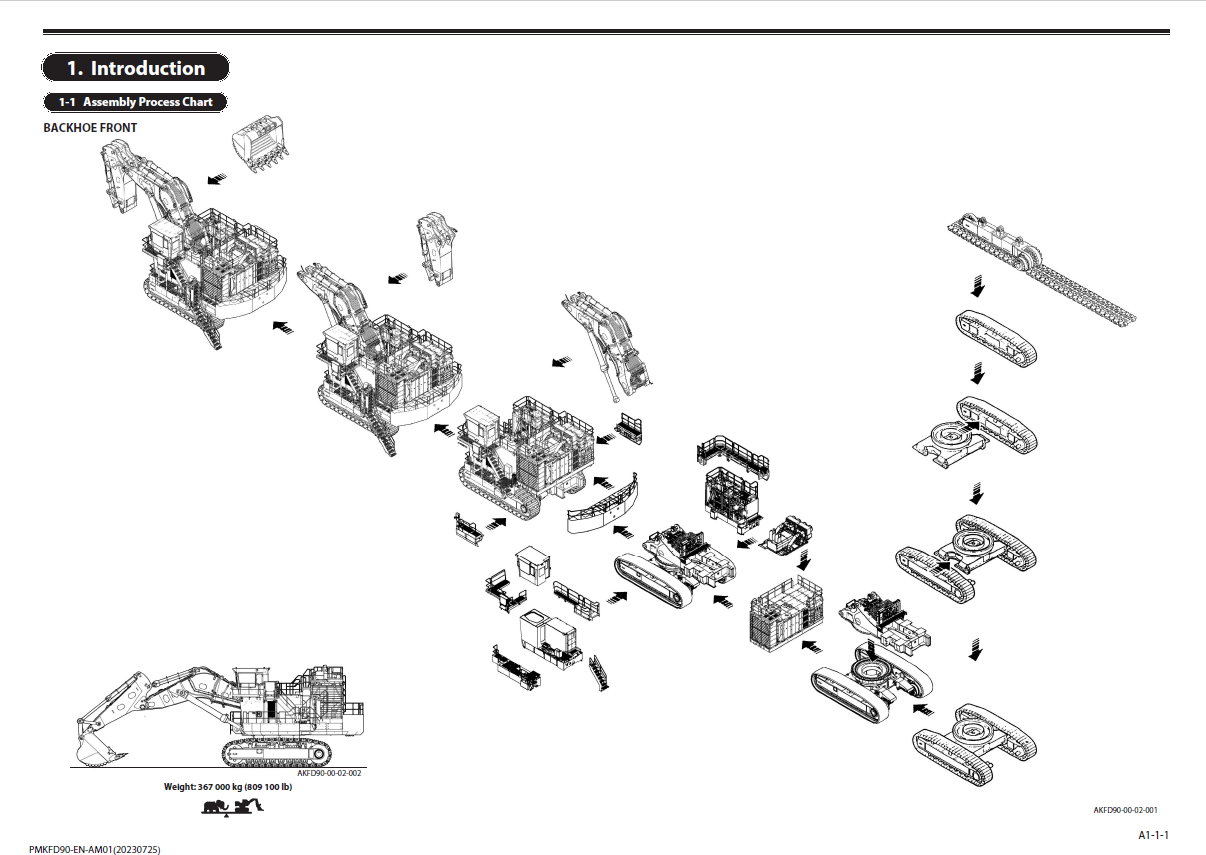 1. Introduction

1-1 Assembly Process Chart

BACKHOE FRONT

AKFD90-00-02-002

Weight: 367 000 kg (809 100 lb)

AKFD90-00-02-001

A1-1-1

PMKFD90-EN-AM01(20230725)