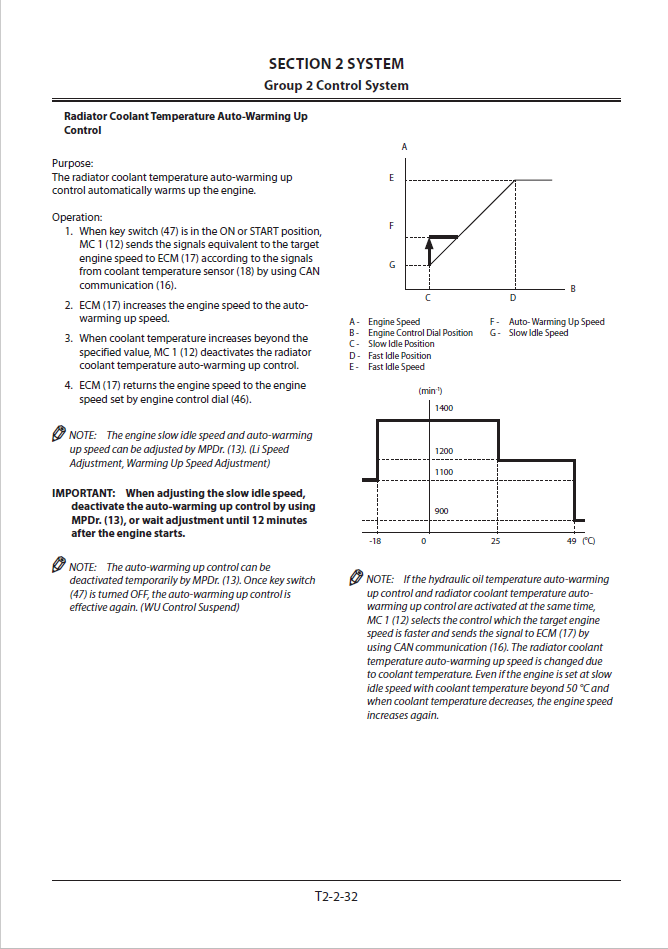 SECTION 2 SYSTEM
Group 2 Control System

Radiator Coolant Temperature Auto-Warming Up Control

Purpose:
The radiator coolant temperature auto-warming up control automatically warms up the engine.

Operation:
1. When key switch (47) is in the ON or START position, MC 1 (12) sends the signals equivalent to the target engine speed to ECM (17) according to the signals from coolant temperature sensor (18) by using CAN communication (16).
2. ECM (17) increases the engine speed to the auto-warming up speed.
3. When coolant temperature increases beyond the specified value, MC 1 (12) deactivates the radiator coolant temperature auto-warming up control.
4. ECM (17) returns the engine speed to the engine speed set by engine control dial (46).

NOTE: The engine slow idle speed and auto-warming up speed can be adjusted by MPDr. (13). (Li Speed Adjustment, Warming Up Speed Adjustment)

IMPORTANT: When adjusting the slow idle speed, deactivate the auto-warming up control by using MPDr. (13), or wait adjustment until 12 minutes after the engine starts.

NOTE: The auto-warming up control can be deactivated temporarily by MPDr. (13). Once key switch (47) is turned OFF, the auto-warming up control is effective again. (WU Control Suspend)

A
E
F
G
C
D
B

A - Engine Speed
B - Engine Control Dial Position
C - Slow Idle Position
D - Fast Idle Position
E - Fast Idle Speed
F - Auto- Warming Up Speed
G - Slow Idle Speed

(min$^{-1}$)
1400
1200
1100
900
-18
0
25
49 (°C)

NOTE: If the hydraulic oil temperature auto-warming up control and radiator coolant temperature auto-warming up control are activated at the same time, MC 1 (12) selects the control which the target engine speed is faster and sends the signal to ECM (17) by using CAN communication (16). The radiator coolant temperature auto-warming up speed is changed due to coolant temperature. Even if the engine is set at slow idle speed with coolant temperature beyond 50 °C and when coolant temperature decreases, the engine speed increases again.

T2-2-32