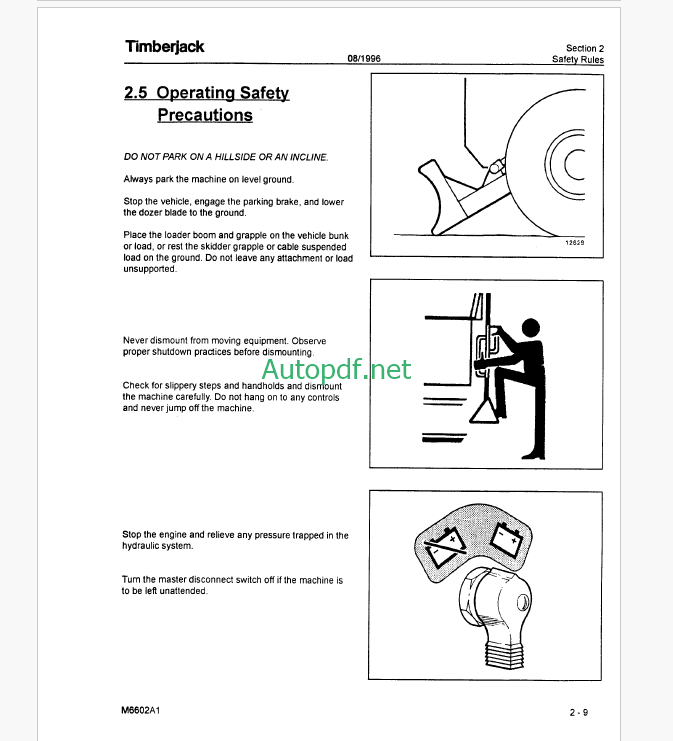 Timberjack

08/1996

Section 2
Safety Rules

2.5 Operating Safety Precautions

DO NOT PARK ON A HILLSIDE OR AN INCLINE.

Always park the machine on level ground.

Stop the vehicle, engage the parking brake, and lower the dozer blade to the ground.

Place the loader boom and grapple on the vehicle bunk or load, or rest the skidder grapple or cable suspended load on the ground. Do not leave any attachment or load unsupported.

12629

Never dismount from moving equipment. Observe proper shutdown practices before dismounting.

Autopdf.net

Check for slippery steps and handholds and dismount the machine carefully. Do not hang on to any controls and never jump off the machine.

Stop the engine and relieve any pressure trapped in the hydraulic system.

Turn the master disconnect switch off if the machine is to be left unattended.

M6602A1

2 - 9