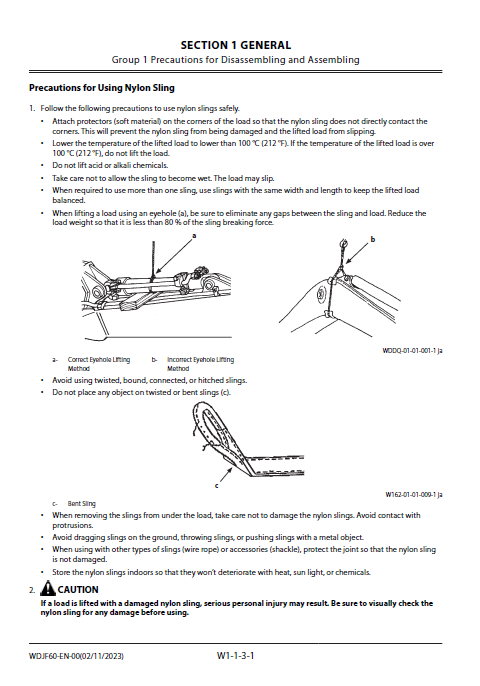 SECTION 1 GENERAL

Group 1 Precautions for Disassembling and Assembling

Precautions for Using Nylon Sling

1. Follow the following precautions to use nylon slings safely.

• Attach protectors (soft material) on the corners of the load so that the nylon sling does not directly contact the corners. This will prevent the nylon sling from being damaged and the lifted load from slipping.

• Lower the temperature of the lifted load to lower than 100 °C (212 °F). If the temperature of the lifted load is over 100 °C (212 °F), do not lift the load.

• Do not lift acid or alkali chemicals.

• Take care not to allow the sling to become wet. The load may slip.

• When required to use more than one sling, use slings with the same width and length to keep the lifted load balanced.

• When lifting a load using an eyehole (a), be sure to eliminate any gaps between the sling and load. Reduce the load weight so that it is less than 80 % of the sling breaking force.

a

b

WDDQ-01-01-001-1 ja

a- Correct Eyehole Lifting Method

b- Incorrect Eyehole Lifting Method

• Avoid using twisted, bound, connected, or hitched slings.

• Do not place any object on twisted or bent slings (c).

c

W162-01-01-009-1 ja

c- Bent Sling

• When removing the slings from under the load, take care not to damage the nylon slings. Avoid contact with protrusions.

• Avoid dragging slings on the ground, throwing slings, or pushing slings with a metal object.

• When using with other types of slings (wire rope) or accessories (shackle), protect the joint so that the nylon sling is not damaged.

• Store the nylon slings indoors so that they won't deteriorate with heat, sun light, or chemicals.

2. CAUTION

If a load is lifted with a damaged nylon sling, serious personal injury may result. Be sure to visually check the nylon sling for any damage before using.

WDJF60-EN-00(02/11/2023)

W1-1-3-1