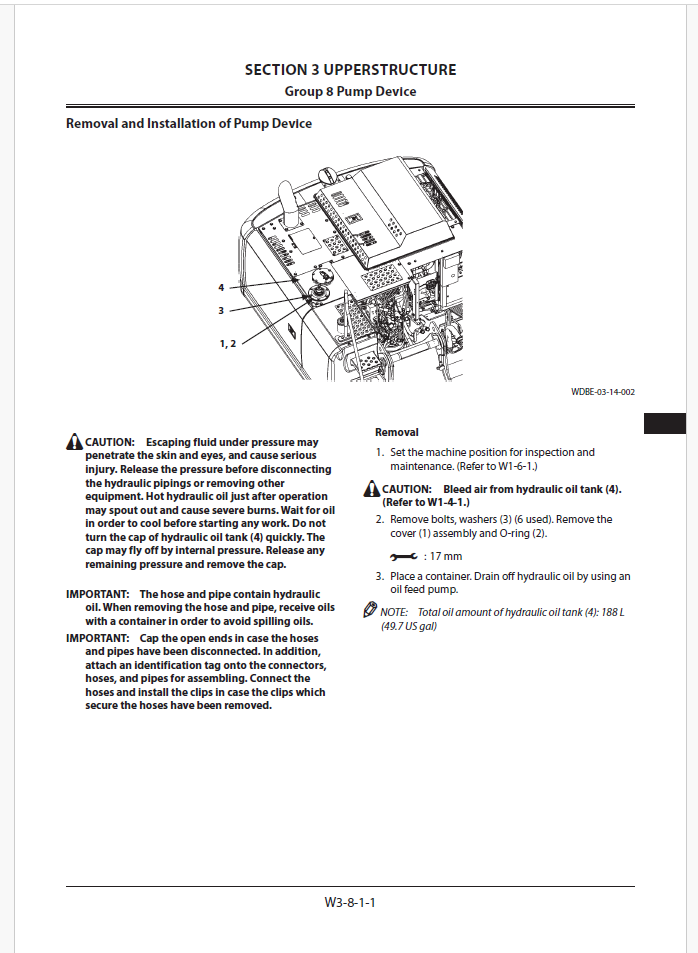 SECTION 3 UPPERSTRUCTURE
Group 8 Pump Device

Removal and Installation of Pump Device

4
3
1, 2

WDBE-03-14-002

CAUTION: Escaping fluid under pressure may penetrate the skin and eyes, and cause serious injury. Release the pressure before disconnecting the hydraulic pipings or removing other equipment. Hot hydraulic oil just after operation may spout out and cause severe burns. Wait for oil in order to cool before starting any work. Do not turn the cap of hydraulic oil tank (4) quickly. The cap may fly off by internal pressure. Release any remaining pressure and remove the cap.

IMPORTANT: The hose and pipe contain hydraulic oil. When removing the hose and pipe, receive oils with a container in order to avoid spilling oils.

IMPORTANT: Cap the open ends in case the hoses and pipes have been disconnected. In addition, attach an identification tag onto the connectors, hoses, and pipes for assembling. Connect the hoses and install the clips in case the clips which secure the hoses have been removed.

Removal

1. Set the machine position for inspection and maintenance. (Refer to W1-6-1.)

CAUTION: Bleed air from hydraulic oil tank (4). (Refer to W1-4-1.)

2. Remove bolts, washers (3) (6 used). Remove the cover (1) assembly and O-ring (2).

: 17 mm

3. Place a container. Drain off hydraulic oil by using an oil feed pump.

NOTE: Total oil amount of hydraulic oil tank (4): 188 L (49.7 US gal)

W3-8-1-1