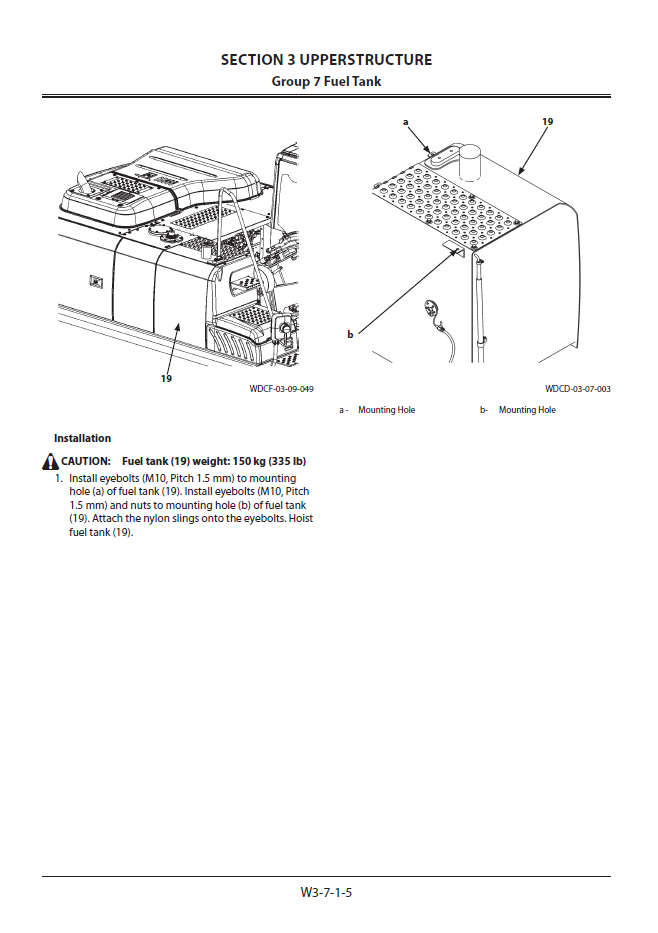 SECTION 3 UPPERSTRUCTURE
Group 7 Fuel Tank

19

WDCF-03-09-049

a

19

b

WDCD-03-07-003

a - Mounting Hole

b- Mounting Hole

Installation

CAUTION: Fuel tank (19) weight: 150 kg (335 lb)

1. Install eyebolts (M10, Pitch 1.5 mm) to mounting hole (a) of fuel tank (19). Install eyebolts (M10, Pitch 1.5 mm) and nuts to mounting hole (b) of fuel tank (19). Attach the nylon slings onto the eyebolts. Hoist fuel tank (19).

W3-7-1-5