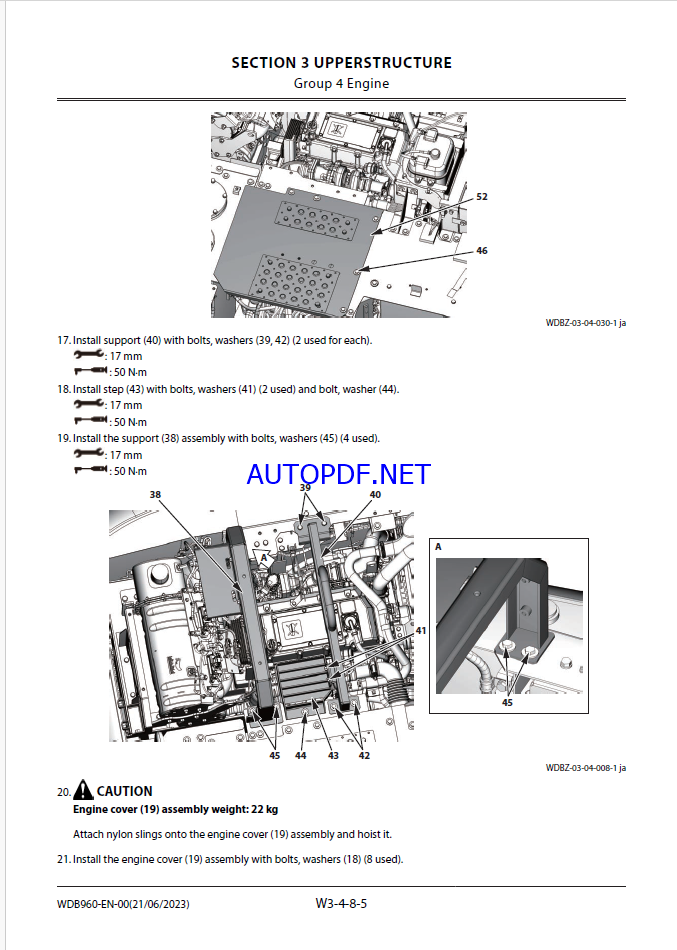 SECTION 3 UPPERSTRUCTURE
Group 4 Engine

52
46

WDBZ-03-04-030-1 ja

17. Install support (40) with bolts, washers (39, 42) (2 used for each).
: 17 mm
: 50 N·m

18. Install step (43) with bolts, washers (41) (2 used) and bolt, washer (44).
: 17 mm
: 50 N·m

19. Install the support (38) assembly with bolts, washers (45) (4 used).
: 17 mm
: 50 N·m

AUTOPDF.NET

38
39
40
A
41
45
44
43
42
A
45

WDBZ-03-04-008-1 ja

20. CAUTION
Engine cover (19) assembly weight: 22 kg

Attach nylon slings onto the engine cover (19) assembly and hoist it.

21. Install the engine cover (19) assembly with bolts, washers (18) (8 used).

WDB960-EN-00(21/06/2023)
W3-4-8-5