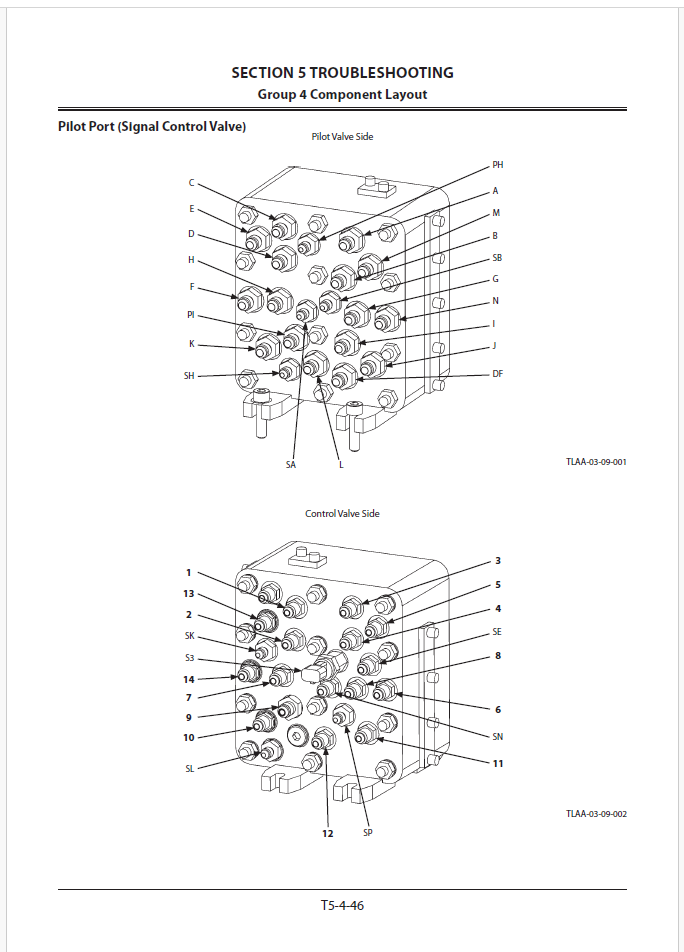 SECTION 5 TROUBLESHOOTING
Group 4 Component Layout

Pilot Port (Signal Control Valve)

Pilot Valve Side

C
E
D
H
F
PI
K
SH
SA
L
PH
A
M
B
SB
G
N
I
J
DF

TLAA-03-09-001

Control Valve Side

1
13
2
SK
S3
14
7
9
10
SL
12
SP
3
5
4
SE
8
6
SN
11

TLAA-03-09-002

T5-4-46