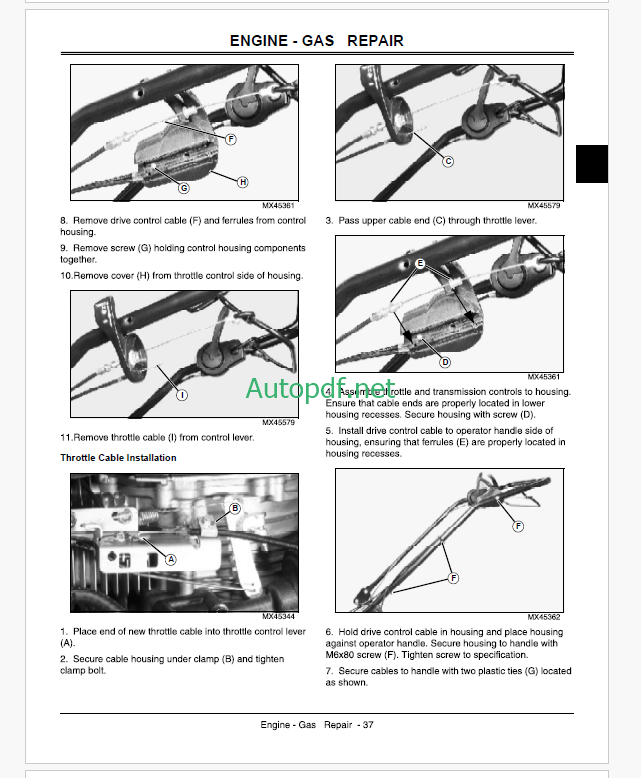 ENGINE - GAS REPAIR

F

G

H

MX45361

8. Remove drive control cable (F) and ferrules from control housing.

9. Remove screw (G) holding control housing components together.

10.Remove cover (H) from throttle control side of housing.

I

MX45579

11.Remove throttle cable (I) from control lever.

Throttle Cable Installation

B

A

MX45344

1. Place end of new throttle cable into throttle control lever (A).

2. Secure cable housing under clamp (B) and tighten clamp bolt.

C

MX45579

3. Pass upper cable end (C) through throttle lever.

E

D

MX45361

Autopdf.net

4. Assemble throttle and transmission controls to housing. Ensure that cable ends are properly located in lower housing recesses. Secure housing with screw (D).

5. Install drive control cable to operator handle side of housing, ensuring that ferrules (E) are properly located in housing recesses.

F

F

MX45362

6. Hold drive control cable in housing and place housing against operator handle. Secure housing to handle with M6x80 screw (F). Tighten screw to specification.

7. Secure cables to handle with two plastic ties (G) located as shown.

Engine - Gas Repair - 37