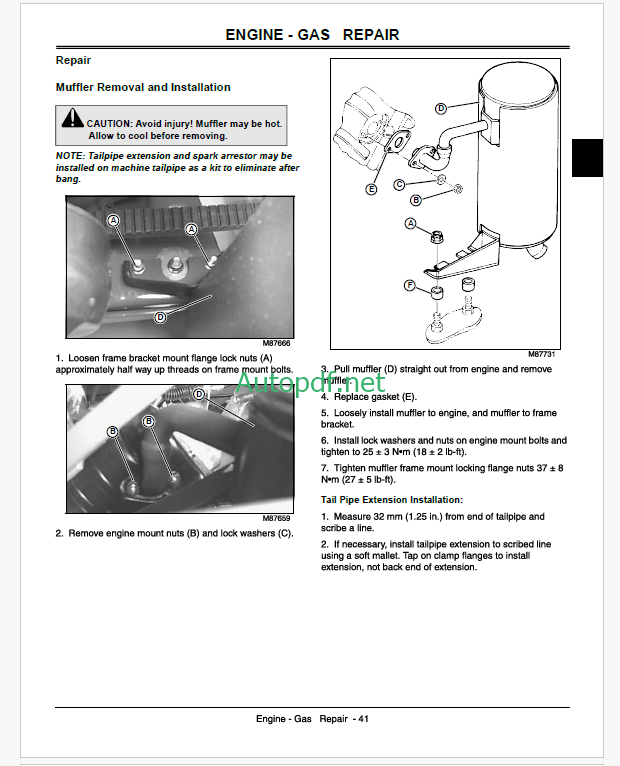 ENGINE - GAS REPAIR

Repair

Muffler Removal and Installation

CAUTION: Avoid injury! Muffler may be hot. Allow to cool before removing.

NOTE: Tailpipe extension and spark arrestor may be installed on machine tailpipe as a kit to eliminate after bang.

A
A
D
M87666

1. Loosen frame bracket mount flange lock nuts (A) approximately half way up threads on frame mount bolts.

D
B
B
M87659

2. Remove engine mount nuts (B) and lock washers (C).

D
E
C
B
A
F
M87731

3. Pull muffler (D) straight out from engine and remove muffler.

Autopdf.net

4. Replace gasket (E).

5. Loosely install muffler to engine, and muffler to frame bracket.

6. Install lock washers and nuts on engine mount bolts and tighten to 25 ± 3 N•m (18 ± 2 lb-ft).

7. Tighten muffler frame mount locking flange nuts 37 ± 8 N•m (27 ± 5 lb-ft).

Tail Pipe Extension Installation:

1. Measure 32 mm (1.25 in.) from end of tailpipe and scribe a line.

2. If necessary, install tailpipe extension to scribed line using a soft mallet. Tap on clamp flanges to install extension, not back end of extension.

Engine - Gas Repair - 41