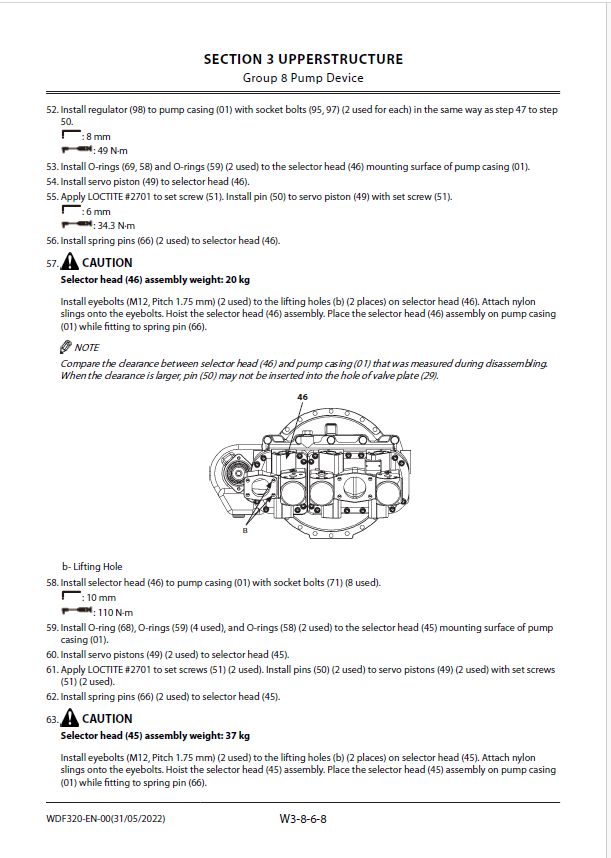 SECTION 3 UPPERSTRUCTURE
Group 8 Pump Device

52. Install regulator (98) to pump casing (01) with socket bolts (95, 97) (2 used for each) in the same way as step 47 to step 50.
: 8 mm
: 49 N·m

53. Install O-rings (69, 58) and O-rings (59) (2 used) to the selector head (46) mounting surface of pump casing (01).

54. Install servo piston (49) to selector head (46).

55. Apply LOCTITE #2701 to set screw (51). Install pin (50) to servo piston (49) with set screw (51).
: 6 mm
: 34.3 N·m

56. Install spring pins (66) (2 used) to selector head (46).

57. CAUTION
Selector head (46) assembly weight: 20 kg

Install eyebolts (M12, Pitch 1.75 mm) (2 used) to the lifting holes (b) (2 places) on selector head (46). Attach nylon slings onto the eyebolts. Hoist the selector head (46) assembly. Place the selector head (46) assembly on pump casing (01) while fitting to spring pin (66).

NOTE
Compare the clearance between selector head (46) and pump casing (01) that was measured during disassembling. When the clearance is larger, pin (50) may not be inserted into the hole of valve plate (29).

46

B

b- Lifting Hole

58. Install selector head (46) to pump casing (01) with socket bolts (71) (8 used).
: 10 mm
: 110 N·m

59. Install O-ring (68), O-rings (59) (4 used), and O-rings (58) (2 used) to the selector head (45) mounting surface of pump casing (01).

60. Install servo pistons (49) (2 used) to selector head (45).

61. Apply LOCTITE #2701 to set screws (51) (2 used). Install pins (50) (2 used) to servo pistons (49) (2 used) with set screws (51) (2 used).

62. Install spring pins (66) (2 used) to selector head (45).

63. CAUTION
Selector head (45) assembly weight: 37 kg

Install eyebolts (M12, Pitch 1.75 mm) (2 used) to the lifting holes (b) (2 places) on selector head (45). Attach nylon slings onto the eyebolts. Hoist the selector head (45) assembly. Place the selector head (45) assembly on pump casing (01) while fitting to spring pin (66).

WDF320-EN-00(31/05/2022)
W3-8-6-8