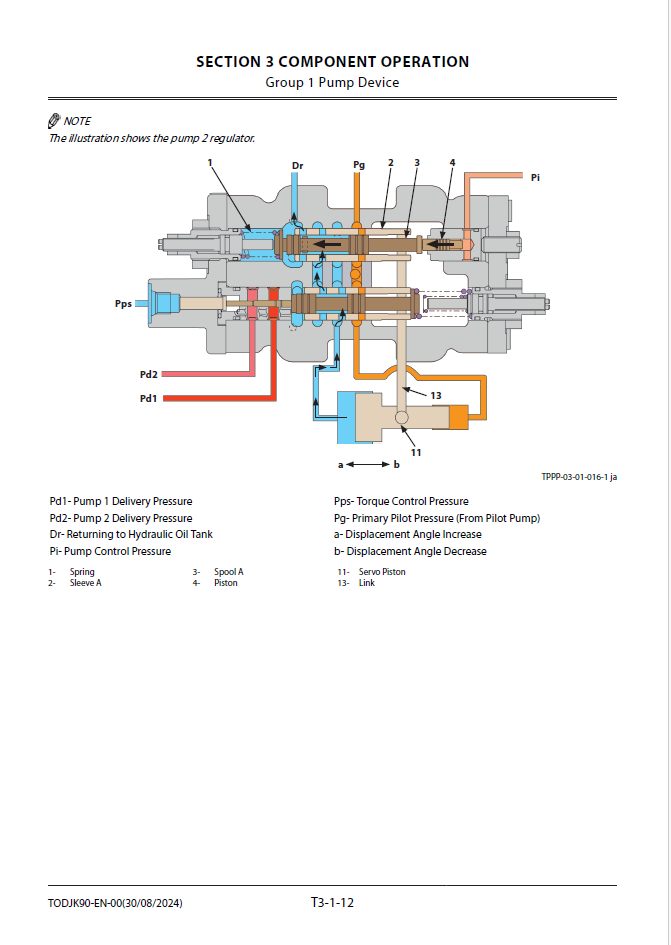 SECTION 3 COMPONENT OPERATION
Group 1 Pump Device

NOTE
The illustration shows the pump 2 regulator.

1
Dr
Pg
2
3
4
Pi
Pps
Pd2
Pd1
13
11
a
b

TPPP-03-01-016-1 ja

Pd1- Pump 1 Delivery Pressure
Pd2- Pump 2 Delivery Pressure
Dr- Returning to Hydraulic Oil Tank
Pi- Pump Control Pressure

Pps- Torque Control Pressure
Pg- Primary Pilot Pressure (From Pilot Pump)
a- Displacement Angle Increase
b- Displacement Angle Decrease

1- Spring
2- Sleeve A
3- Spool A
4- Piston
11- Servo Piston
13- Link

TODJK90-EN-00(30/08/2024)
T3-1-12