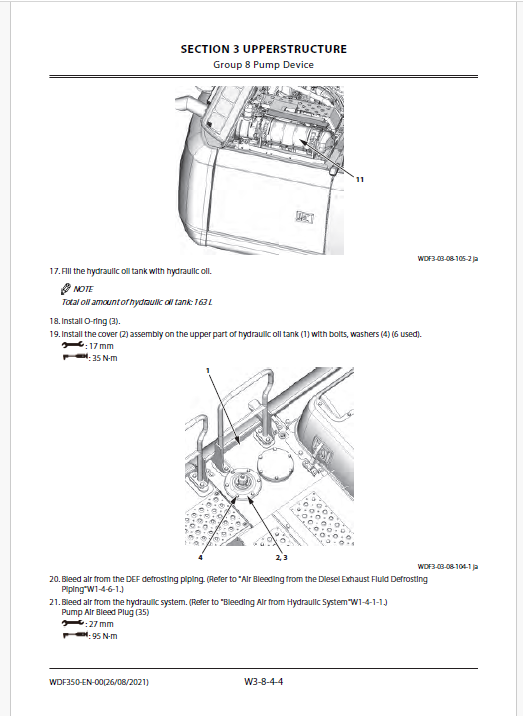 SECTION 3 UPPERSTRUCTURE
Group 8 Pump Device

11

WDF3-03-08-105-2 ja

17. Fill the hydraulic oil tank with hydraulic oil.

NOTE
Total oil amount of hydraulic oil tank: 163 L

18. Install O-ring (3).
19. Install the cover (2) assembly on the upper part of hydraulic oil tank (1) with bolts, washers (4) (6 used).
: 17 mm
: 35 N·m

1

4

2, 3

WDF3-03-08-104-1 ja

20. Bleed air from the DEF defrosting piping. (Refer to "Air Bleeding from the Diesel Exhaust Fluid Defrosting Piping"W1-4-6-1.)
21. Bleed air from the hydraulic system. (Refer to "Bleeding Air from Hydraulic System"W1-4-1-1.)
Pump Air Bleed Plug (35)
: 27 mm
: 95 N·m

WDF350-EN-00(26/08/2021)

W3-8-4-4