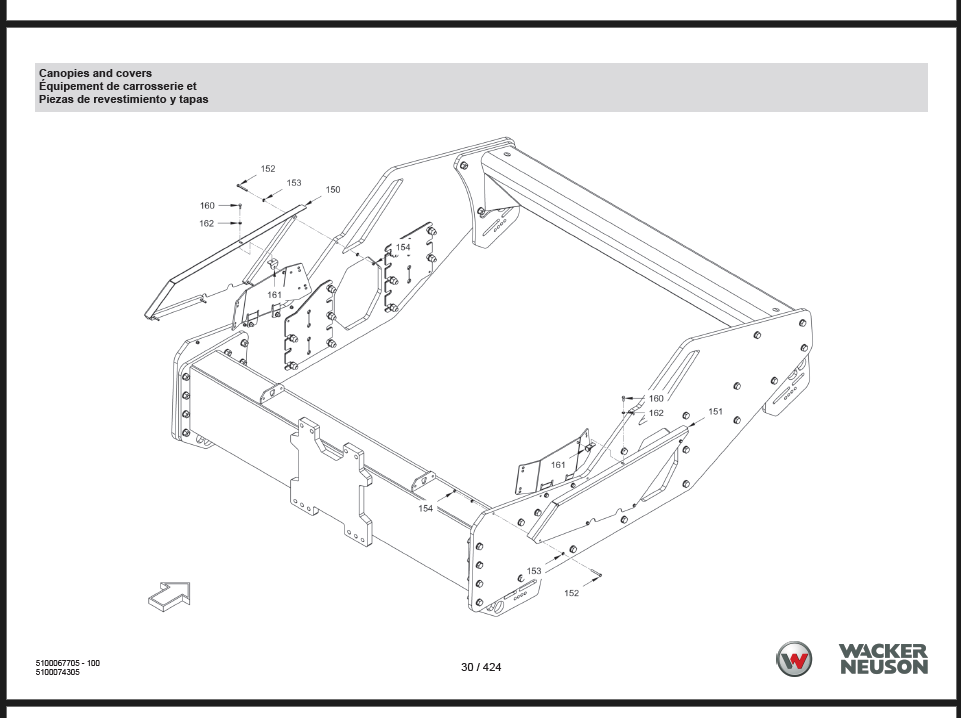 Canopies and covers
Équipement de carrosserie et
Piezas de revestimiento y tapas

152
153
150
160
162
154
161
160
162
151
161
154
153
152

5100067705 - 100
5100074305

30 / 424

WACKER
NEUSON