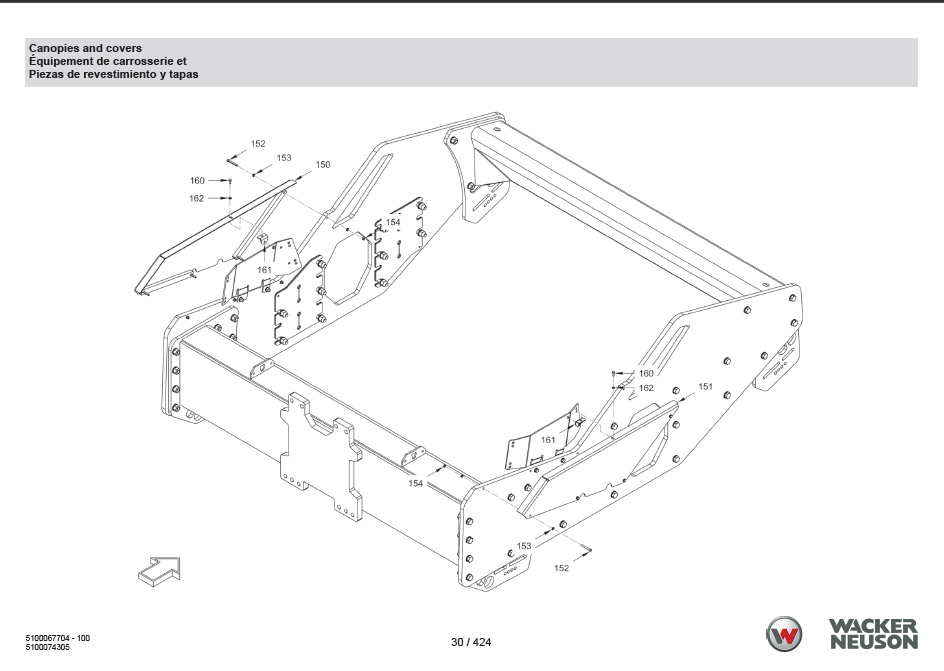 Canopies and covers
Équipement de carrosserie et
Piezas de revestimiento y tapas

152
153
150
160
162
154
161
160
162
151
161
154
153
152

5100067704 - 100
5100074305

30 / 424

WACKER
NEUSON