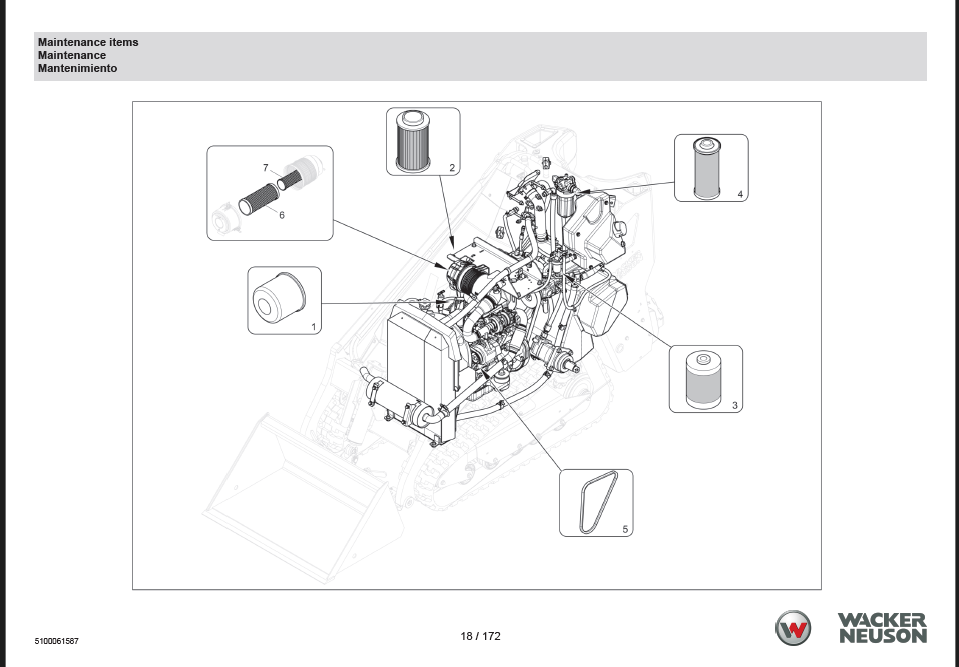 Maintenance items
Maintenance
Mantenimiento

7
6
2
4
1
3
5

5100061587

18 / 172

WACKER
NEUSON