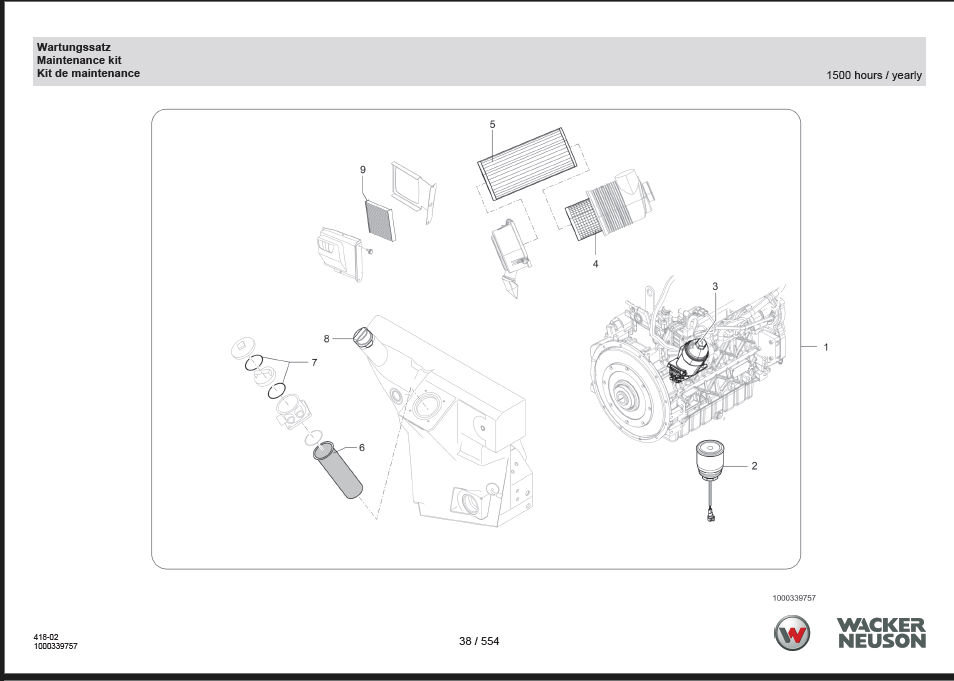 Wartungssatz
Maintenance kit
Kit de maintenance

1500 hours / yearly

5
9
4
3
8
7
1
6
2

1000339757

418-02
1000339757

38 / 554

WACKER
NEUSON