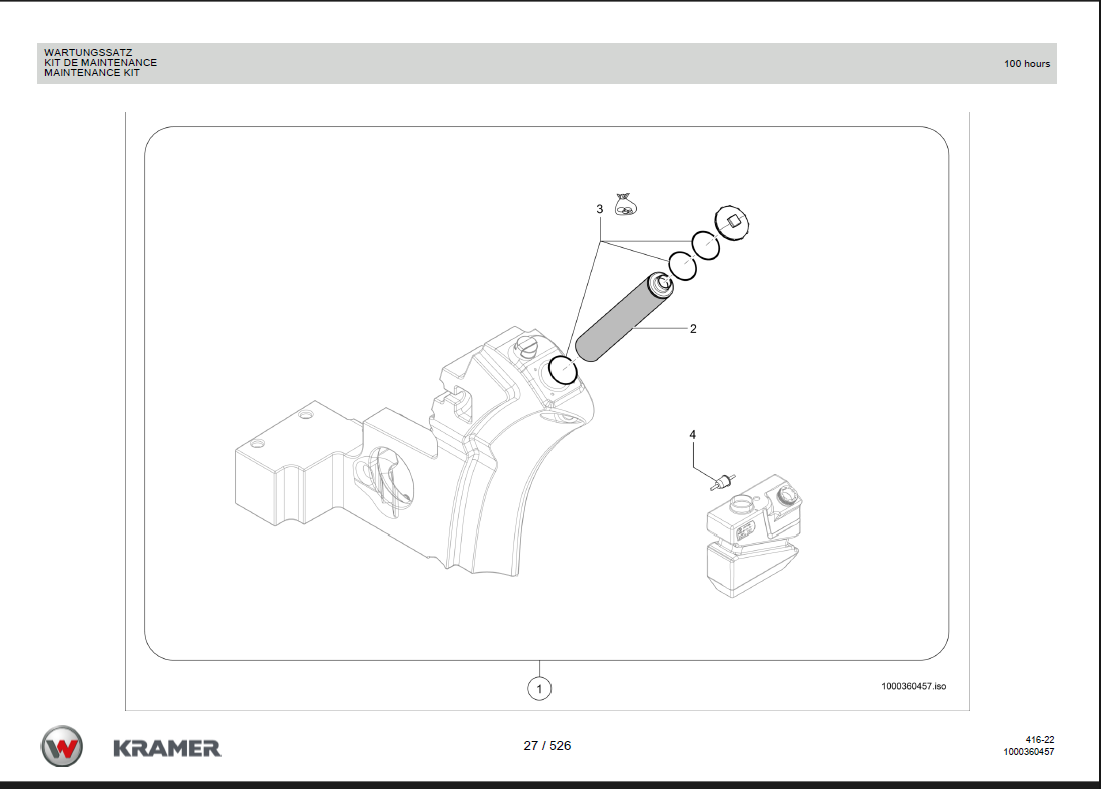 WARTUNGSSATZ
KIT DE MAINTENANCE
MAINTENANCE KIT

100 hours

3

2

4

1

1000360457.iso

KRAMER

27 / 526

416-22
1000360457