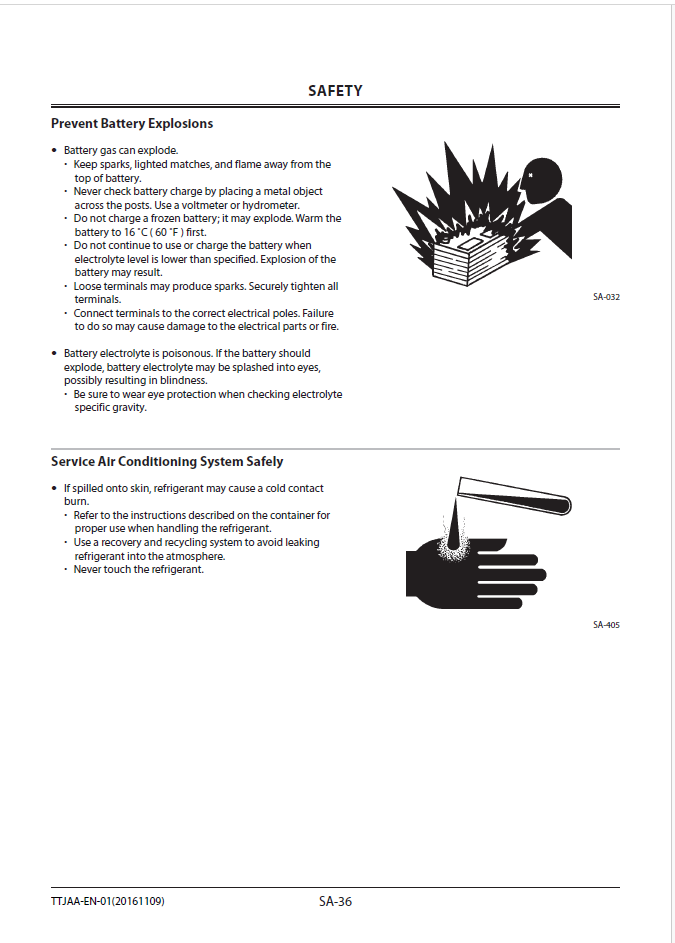 SAFETY

Prevent Battery Explosions

• Battery gas can explode.
 · Keep sparks, lighted matches, and flame away from the top of battery.
 · Never check battery charge by placing a metal object across the posts. Use a voltmeter or hydrometer.
 · Do not charge a frozen battery; it may explode. Warm the battery to 16 °C ( 60 °F ) first.
 · Do not continue to use or charge the battery when electrolyte level is lower than specified. Explosion of the battery may result.
 · Loose terminals may produce sparks. Securely tighten all terminals.
 · Connect terminals to the correct electrical poles. Failure to do so may cause damage to the electrical parts or fire.

• Battery electrolyte is poisonous. If the battery should explode, battery electrolyte may be splashed into eyes, possibly resulting in blindness.
 · Be sure to wear eye protection when checking electrolyte specific gravity.

SA-032

Service Air Conditioning System Safely

• If spilled onto skin, refrigerant may cause a cold contact burn.
 · Refer to the instructions described on the container for proper use when handling the refrigerant.
 · Use a recovery and recycling system to avoid leaking refrigerant into the atmosphere.
 · Never touch the refrigerant.

SA-405

TTJAA-EN-01(20161109)

SA-36