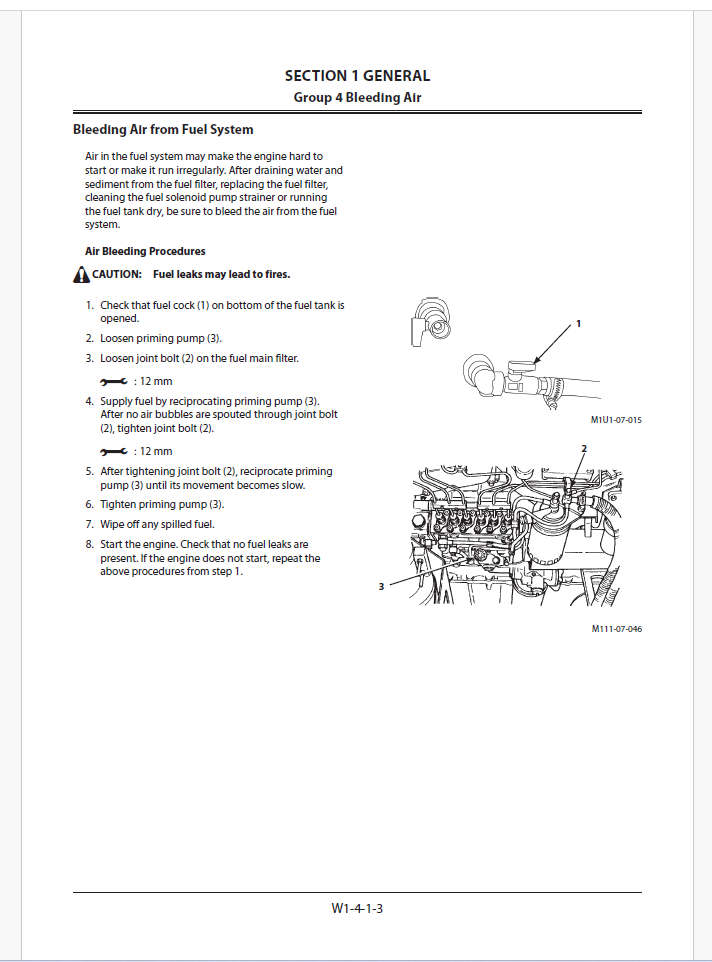 SECTION 1 GENERAL
Group 4 Bleeding Air

Bleeding Air from Fuel System

Air in the fuel system may make the engine hard to start or make it run irregularly. After draining water and sediment from the fuel filter, replacing the fuel filter, cleaning the fuel solenoid pump strainer or running the fuel tank dry, be sure to bleed the air from the fuel system.

Air Bleeding Procedures

CAUTION: Fuel leaks may lead to fires.

1. Check that fuel cock (1) on bottom of the fuel tank is opened.
2. Loosen priming pump (3).
3. Loosen joint bolt (2) on the fuel main filter.

: 12 mm

4. Supply fuel by reciprocating priming pump (3). After no air bubbles are spouted through joint bolt (2), tighten joint bolt (2).

: 12 mm

5. After tightening joint bolt (2), reciprocate priming pump (3) until its movement becomes slow.
6. Tighten priming pump (3).
7. Wipe off any spilled fuel.
8. Start the engine. Check that no fuel leaks are present. If the engine does not start, repeat the above procedures from step 1.

1

M1U1-07-015

2

3

M111-07-046

W1-4-1-3