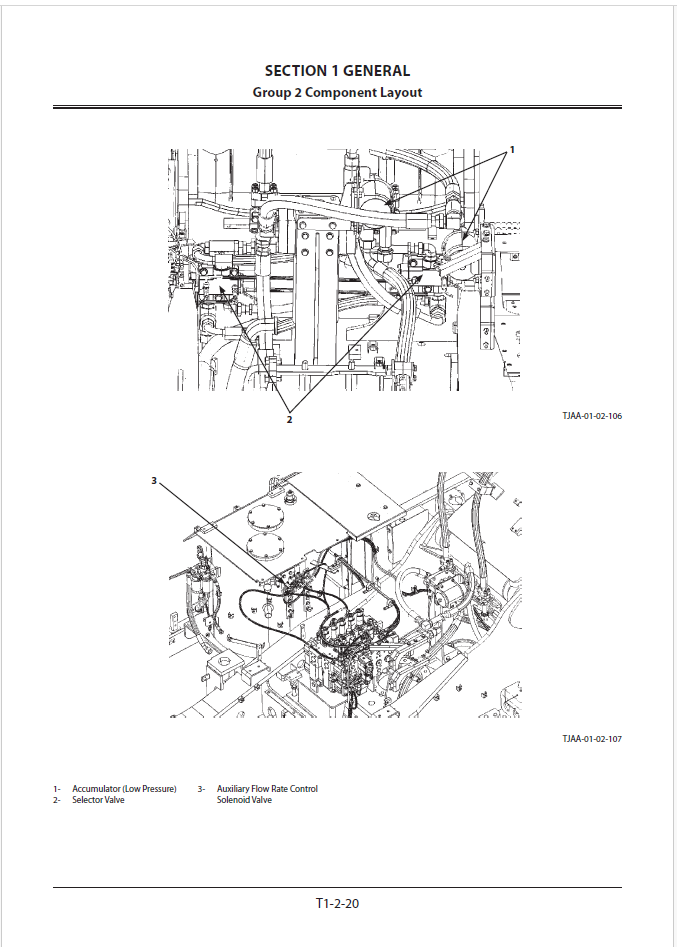 SECTION 1 GENERAL
Group 2 Component Layout

1

2

TJAA-01-02-106

3

TJAA-01-02-107

1- Accumulator (Low Pressure)
2- Selector Valve

3- Auxiliary Flow Rate Control Solenoid Valve

T1-2-20