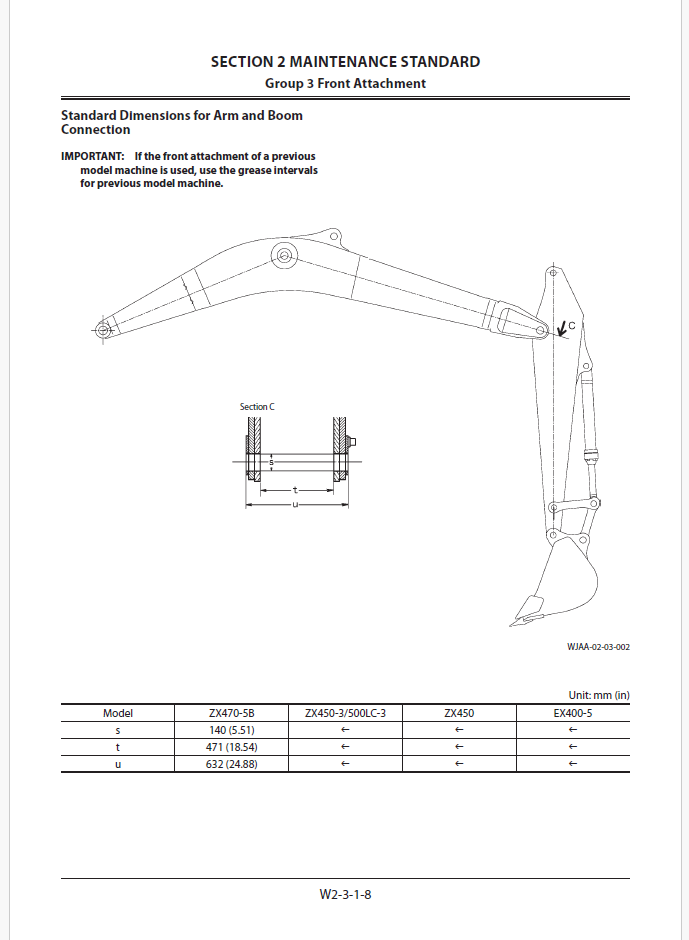 SECTION 2 MAINTENANCE STANDARD
Group 3 Front Attachment

Standard Dimensions for Arm and Boom Connection

IMPORTANT: If the front attachment of a previous model machine is used, use the grease intervals for previous model machine.

C

Section C

s

t

u

WJAA-02-03-002

Unit: mm (in)

| Model | ZX470-5B | ZX450-3/500LC-3 | ZX450 | EX400-5 |
|---|---|---|---|---|
| s | 140 (5.51) | ← | ← | ← |
| t | 471 (18.54) | ← | ← | ← |
| u | 632 (24.88) | ← | ← | ← |

W2-3-1-8