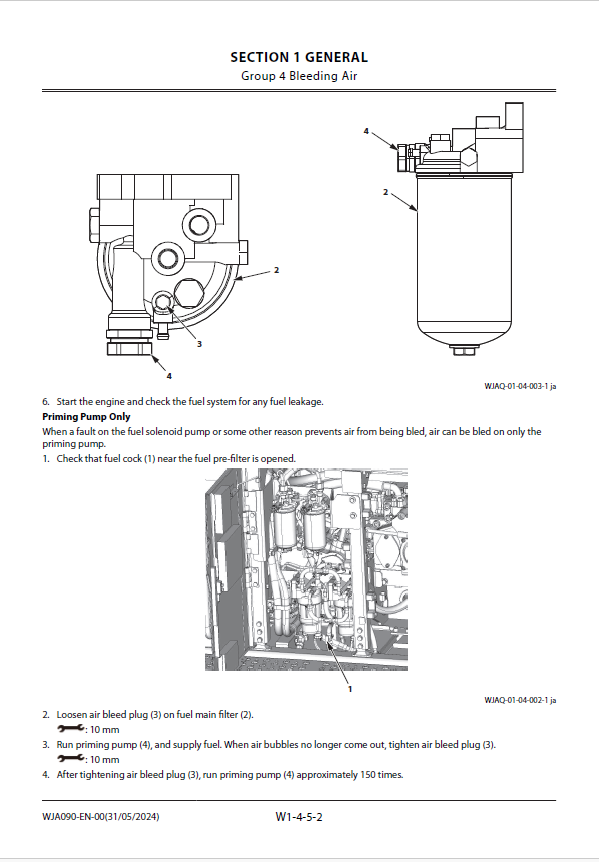 SECTION 1 GENERAL
Group 4 Bleeding Air

4
2
2
3
4

WJAQ-01-04-003-1 ja

6. Start the engine and check the fuel system for any fuel leakage.

Priming Pump Only

When a fault on the fuel solenoid pump or some other reason prevents air from being bled, air can be bled on only the priming pump.

1. Check that fuel cock (1) near the fuel pre-filter is opened.

1

WJAQ-01-04-002-1 ja

2. Loosen air bleed plug (3) on fuel main filter (2).
: 10 mm
3. Run priming pump (4), and supply fuel. When air bubbles no longer come out, tighten air bleed plug (3).
: 10 mm
4. After tightening air bleed plug (3), run priming pump (4) approximately 150 times.

WJA090-EN-00(31/05/2024)
W1-4-5-2