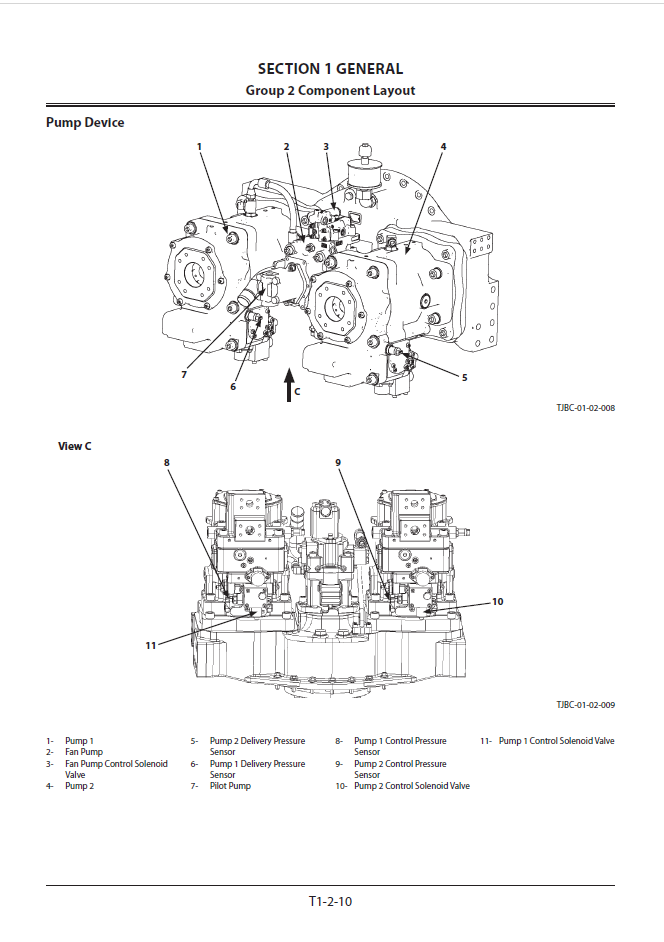 SECTION 1 GENERAL
Group 2 Component Layout

Pump Device

1
2
3
4
7
6
C
5

TJBC-01-02-008

View C

8
9
10
11

TJBC-01-02-009

1- Pump 1
2- Fan Pump
3- Fan Pump Control Solenoid Valve
4- Pump 2

5- Pump 2 Delivery Pressure Sensor
6- Pump 1 Delivery Pressure Sensor
7- Pilot Pump

8- Pump 1 Control Pressure Sensor
9- Pump 2 Control Pressure Sensor
10- Pump 2 Control Solenoid Valve

11- Pump 1 Control Solenoid Valve

T1-2-10