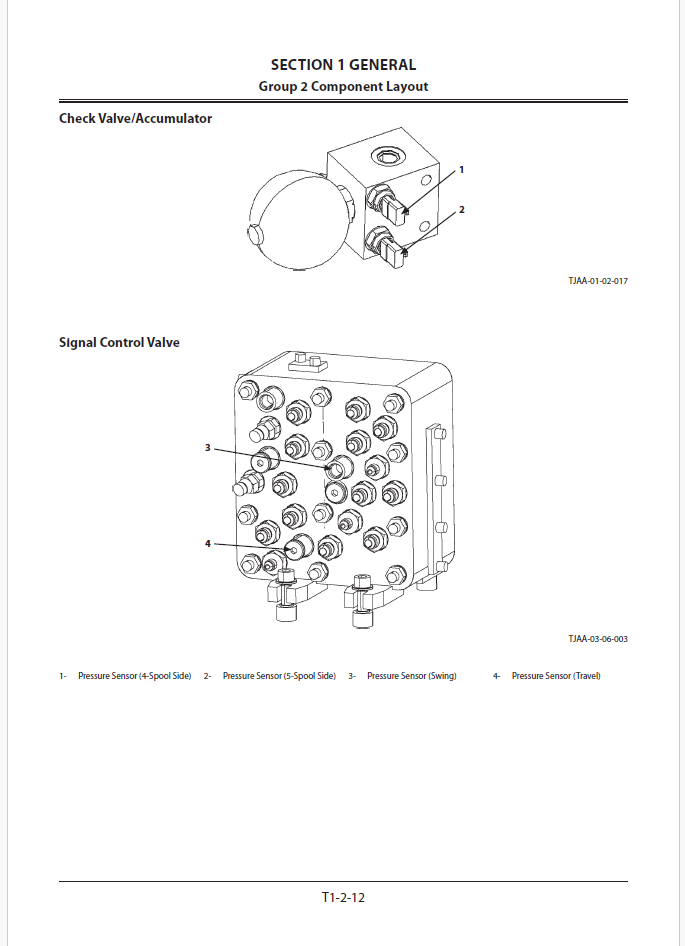 SECTION 1 GENERAL
Group 2 Component Layout

Check Valve/Accumulator

1
2

TJAA-01-02-017

Signal Control Valve

3
4

TJAA-03-06-003

1- Pressure Sensor (4-Spool Side) 2- Pressure Sensor (5-Spool Side) 3- Pressure Sensor (Swing) 4- Pressure Sensor (Travel)

T1-2-12