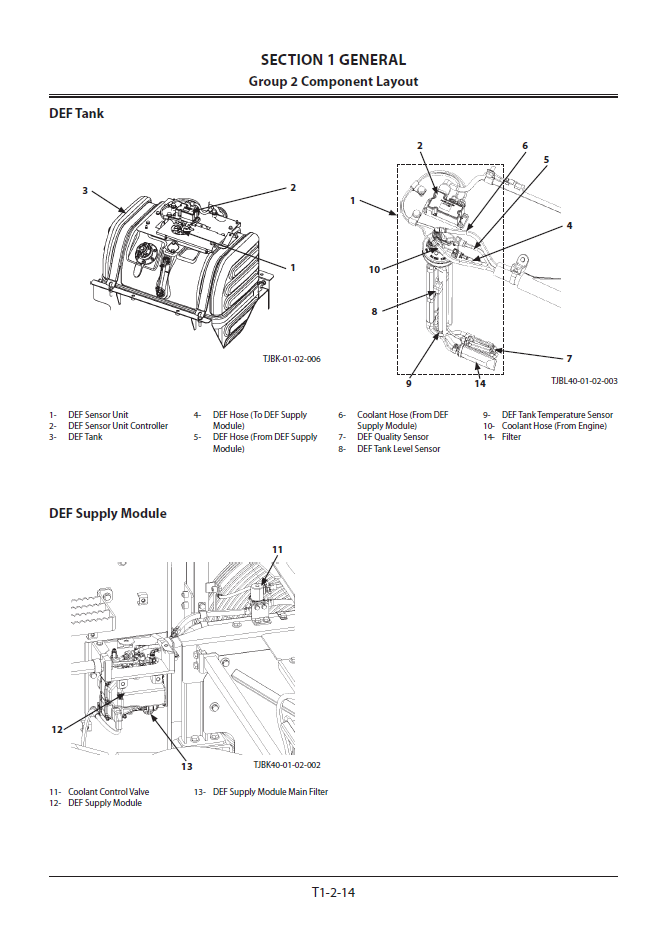 SECTION 1 GENERAL
Group 2 Component Layout

DEF Tank

3
2
1

TJBK-01-02-006

2
6
5
1
4
10
8
7
9
14

TJBL40-01-02-003

1- DEF Sensor Unit
2- DEF Sensor Unit Controller
3- DEF Tank

4- DEF Hose (To DEF Supply Module)
5- DEF Hose (From DEF Supply Module)

6- Coolant Hose (From DEF Supply Module)
7- DEF Quality Sensor
8- DEF Tank Level Sensor

9- DEF Tank Temperature Sensor
10- Coolant Hose (From Engine)
14- Filter

DEF Supply Module

11
12
13

TJBK40-01-02-002

11- Coolant Control Valve
12- DEF Supply Module

13- DEF Supply Module Main Filter

T1-2-14