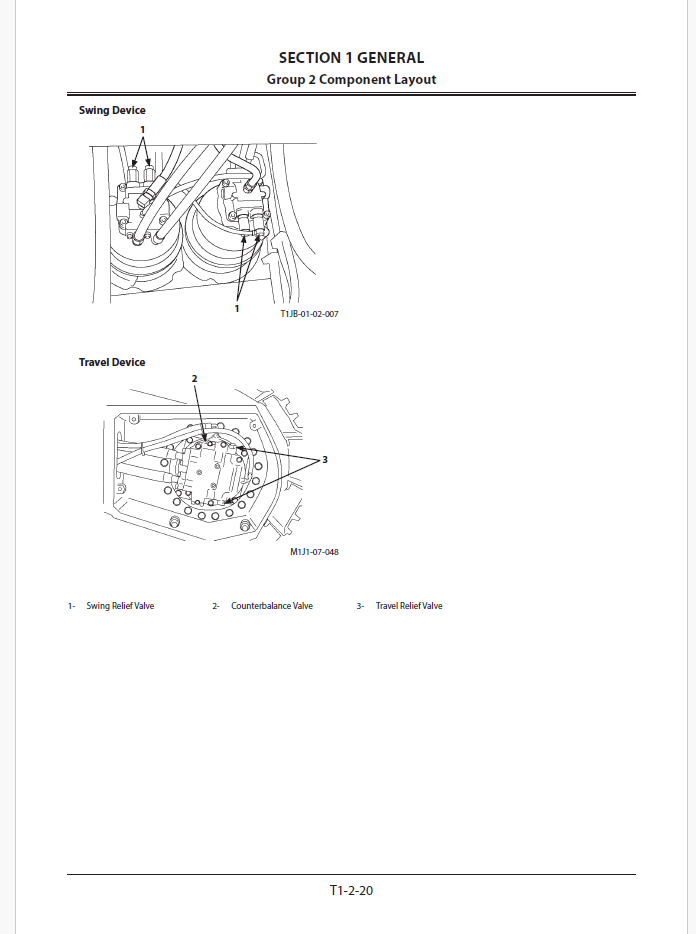 SECTION 1 GENERAL
Group 2 Component Layout

Swing Device

1

1

T1JB-01-02-007

Travel Device

2

3

M1J1-07-048

1- Swing Relief Valve
2- Counterbalance Valve
3- Travel Relief Valve

T1-2-20