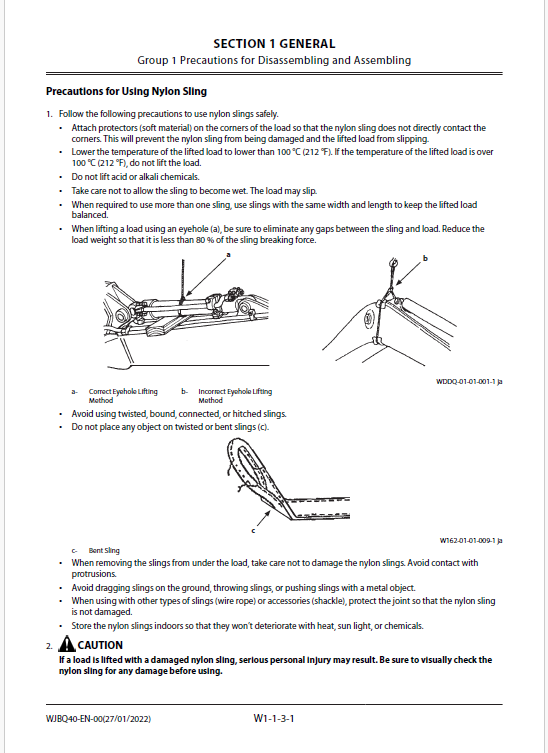 SECTION 1 GENERAL
Group 1 Precautions for Disassembling and Assembling

Precautions for Using Nylon Sling

1. Follow the following precautions to use nylon slings safely.
• Attach protectors (soft material) on the corners of the load so that the nylon sling does not directly contact the corners. This will prevent the nylon sling from being damaged and the lifted load from slipping.
• Lower the temperature of the lifted load to lower than 100 °C (212 °F). If the temperature of the lifted load is over 100 °C (212 °F), do not lift the load.
• Do not lift acid or alkali chemicals.
• Take care not to allow the sling to become wet. The load may slip.
• When required to use more than one sling, use slings with the same width and length to keep the lifted load balanced.
• When lifting a load using an eyehole (a), be sure to eliminate any gaps between the sling and load. Reduce the load weight so that it is less than 80 % of the sling breaking force.

a

b

WDDQ-01-01-001-1 ja

a- Correct Eyehole Lifting Method
b- Incorrect Eyehole Lifting Method

• Avoid using twisted, bound, connected, or hitched slings.
• Do not place any object on twisted or bent slings (c).

c

W162-01-01-009-1 ja

c- Bent Sling

• When removing the slings from under the load, take care not to damage the nylon slings. Avoid contact with protrusions.
• Avoid dragging slings on the ground, throwing slings, or pushing slings with a metal object.
• When using with other types of slings (wire rope) or accessories (shackle), protect the joint so that the nylon sling is not damaged.
• Store the nylon slings indoors so that they won't deteriorate with heat, sun light, or chemicals.

2. CAUTION
If a load is lifted with a damaged nylon sling, serious personal injury may result. Be sure to visually check the nylon sling for any damage before using.

WJBQ40-EN-00(27/01/2022)
W1-1-3-1