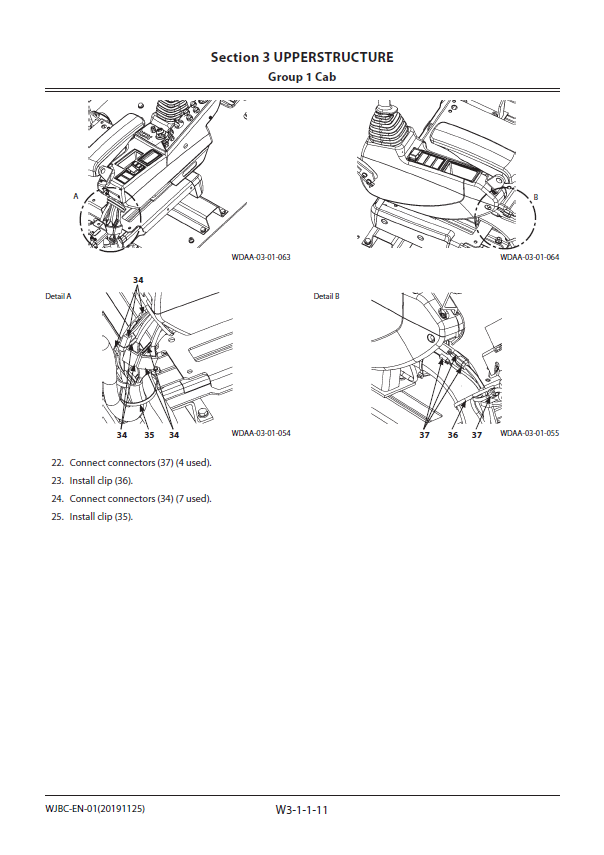 Section 3 UPPERSTRUCTURE
Group 1 Cab

A

WDAA-03-01-063

B

WDAA-03-01-064

Detail A

34

34 35 34

WDAA-03-01-054

Detail B

37 36 37

WDAA-03-01-055

22. Connect connectors (37) (4 used).

23. Install clip (36).

24. Connect connectors (34) (7 used).

25. Install clip (35).

WJBC-EN-01(20191125)

W3-1-1-11