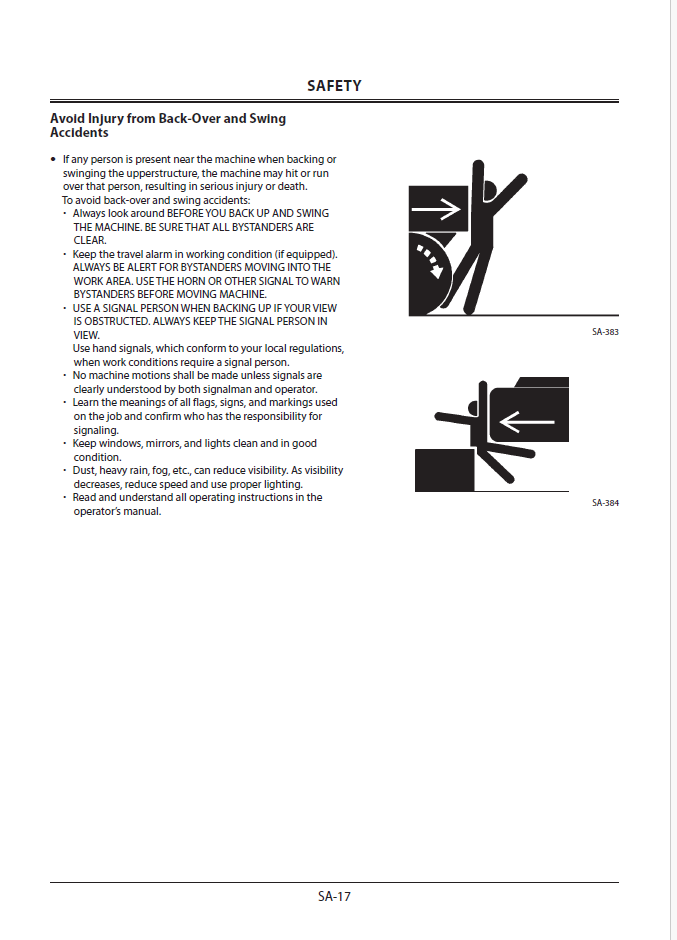 SAFETY

Avoid Injury from Back-Over and Swing Accidents

• If any person is present near the machine when backing or swinging the upperstructure, the machine may hit or run over that person, resulting in serious injury or death.
To avoid back-over and swing accidents:
· Always look around BEFORE YOU BACK UP AND SWING THE MACHINE. BE SURE THAT ALL BYSTANDERS ARE CLEAR.
· Keep the travel alarm in working condition (if equipped). ALWAYS BE ALERT FOR BYSTANDERS MOVING INTO THE WORK AREA. USE THE HORN OR OTHER SIGNAL TO WARN BYSTANDERS BEFORE MOVING MACHINE.
· USE A SIGNAL PERSON WHEN BACKING UP IF YOUR VIEW IS OBSTRUCTED. ALWAYS KEEP THE SIGNAL PERSON IN VIEW.
Use hand signals, which conform to your local regulations, when work conditions require a signal person.
· No machine motions shall be made unless signals are clearly understood by both signalman and operator.
· Learn the meanings of all flags, signs, and markings used on the job and confirm who has the responsibility for signaling.
· Keep windows, mirrors, and lights clean and in good condition.
· Dust, heavy rain, fog, etc., can reduce visibility. As visibility decreases, reduce speed and use proper lighting.
· Read and understand all operating instructions in the operator's manual.

SA-383

SA-384

SA-17