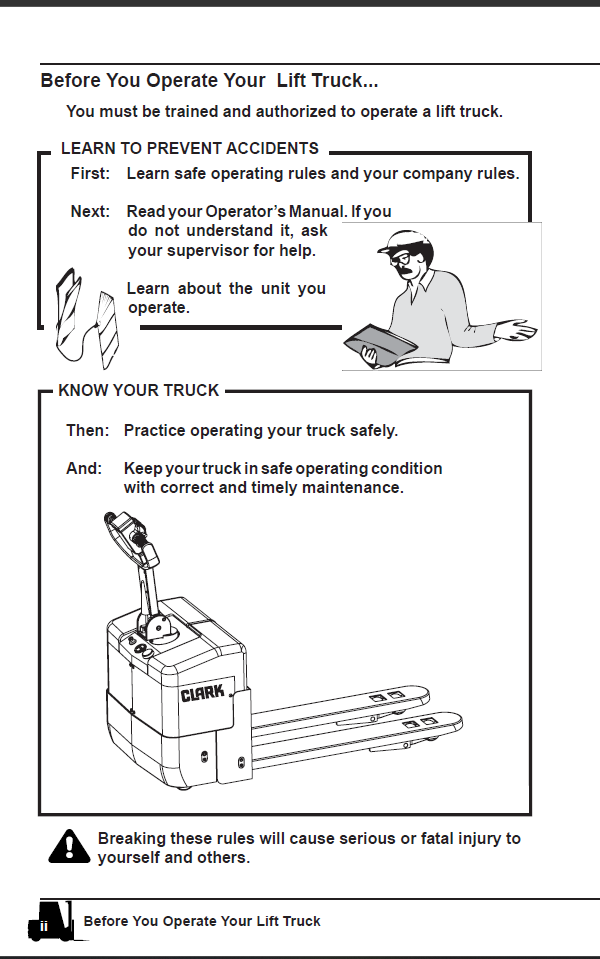 Before You Operate Your Lift Truck...

You must be trained and authorized to operate a lift truck.

LEARN TO PREVENT ACCIDENTS

First: Learn safe operating rules and your company rules.

Next: Read your Operator's Manual. If you do not understand it, ask your supervisor for help.

Learn about the unit you operate.

KNOW YOUR TRUCK

Then: Practice operating your truck safely.

And: Keep your truck in safe operating condition with correct and timely maintenance.

CLARK

Breaking these rules will cause serious or fatal injury to yourself and others.

ii

Before You Operate Your Lift Truck