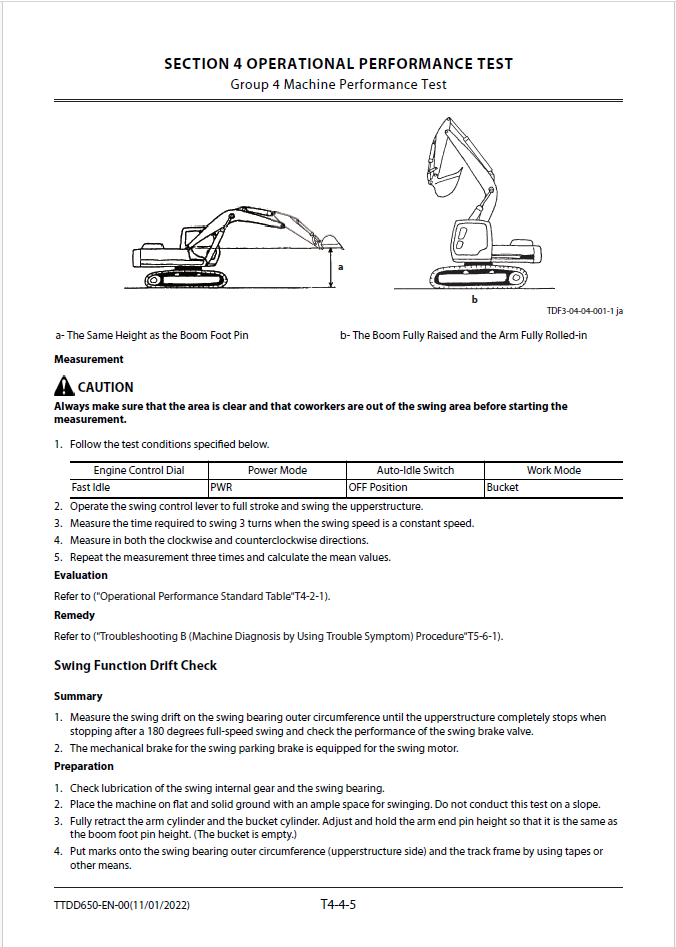 SECTION 4 OPERATIONAL PERFORMANCE TEST
Group 4 Machine Performance Test

a

b

TDF3-04-04-001-1 ja

a- The Same Height as the Boom Foot Pin

b- The Boom Fully Raised and the Arm Fully Rolled-in

Measurement

CAUTION
Always make sure that the area is clear and that coworkers are out of the swing area before starting the measurement.

1. Follow the test conditions specified below.

| Engine Control Dial | Power Mode | Auto-Idle Switch | Work Mode |
|---|---|---|---|
| Fast Idle | PWR | OFF Position | Bucket |

2. Operate the swing control lever to full stroke and swing the upperstructure.
3. Measure the time required to swing 3 turns when the swing speed is a constant speed.
4. Measure in both the clockwise and counterclockwise directions.
5. Repeat the measurement three times and calculate the mean values.

Evaluation

Refer to ("Operational Performance Standard Table"T4-2-1).

Remedy

Refer to ("Troubleshooting B (Machine Diagnosis by Using Trouble Symptom) Procedure"T5-6-1).

Swing Function Drift Check

Summary

1. Measure the swing drift on the swing bearing outer circumference until the upperstructure completely stops when stopping after a 180 degrees full-speed swing and check the performance of the swing brake valve.
2. The mechanical brake for the swing parking brake is equipped for the swing motor.

Preparation

1. Check lubrication of the swing internal gear and the swing bearing.
2. Place the machine on flat and solid ground with an ample space for swinging. Do not conduct this test on a slope.
3. Fully retract the arm cylinder and the bucket cylinder. Adjust and hold the arm end pin height so that it is the same as the boom foot pin height. (The bucket is empty.)
4. Put marks onto the swing bearing outer circumference (upperstructure side) and the track frame by using tapes or other means.

TTDD650-EN-00(11/01/2022)

T4-4-5