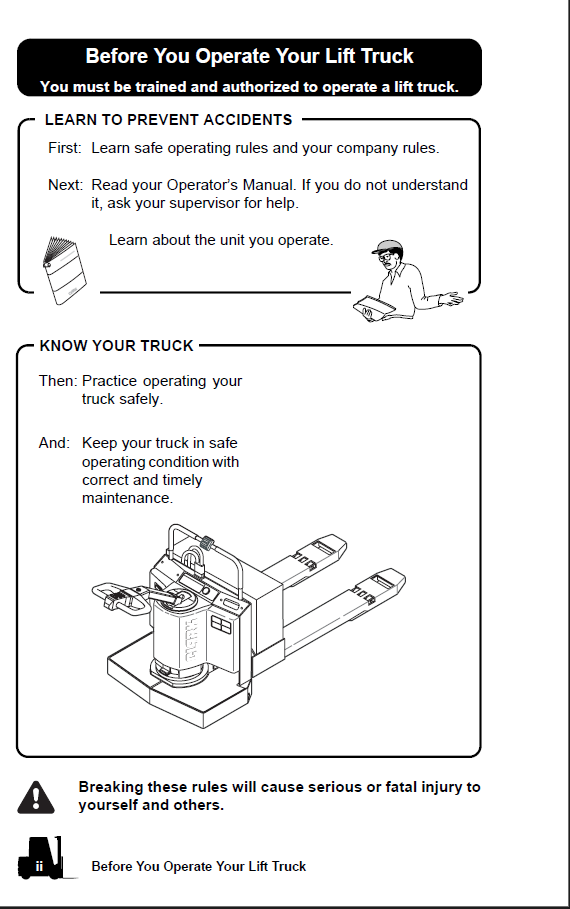 Before You Operate Your Lift Truck

You must be trained and authorized to operate a lift truck.

LEARN TO PREVENT ACCIDENTS

First: Learn safe operating rules and your company rules.

Next: Read your Operator's Manual. If you do not understand it, ask your supervisor for help.

Learn about the unit you operate.

KNOW YOUR TRUCK

Then: Practice operating your truck safely.

And: Keep your truck in safe operating condition with correct and timely maintenance.

Breaking these rules will cause serious or fatal injury to yourself and others.

ii

Before You Operate Your Lift Truck