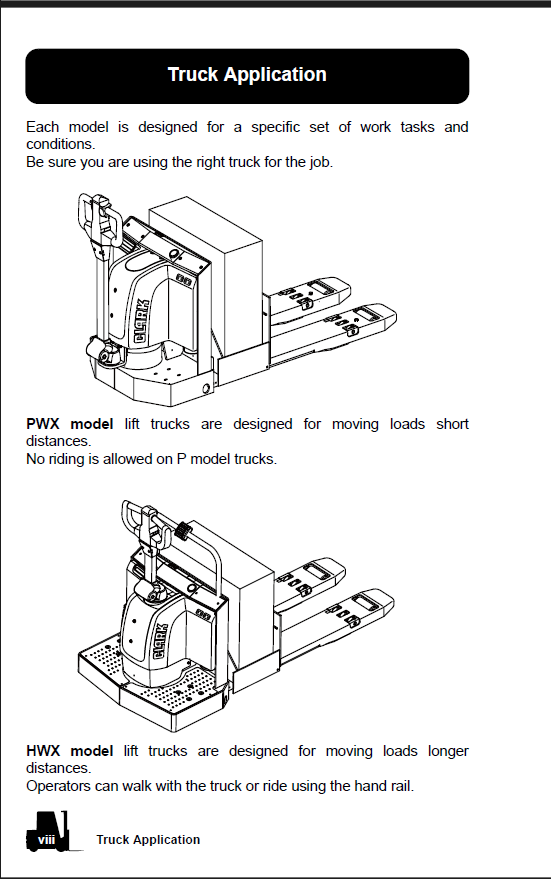 Truck Application

Each model is designed for a specific set of work tasks and conditions.
Be sure you are using the right truck for the job.

CLARK

PWX model lift trucks are designed for moving loads short distances.
No riding is allowed on P model trucks.

CLARK

HWX model lift trucks are designed for moving loads longer distances.
Operators can walk with the truck or ride using the hand rail.

viii Truck Application