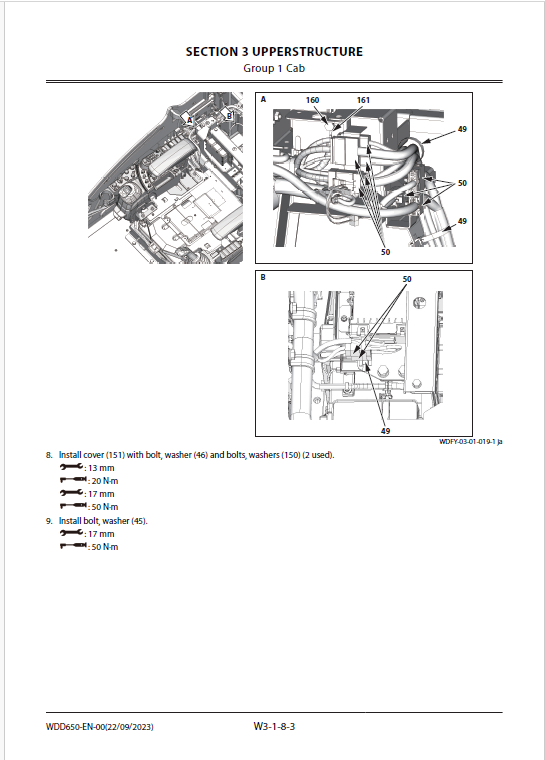 SECTION 3 UPPERSTRUCTURE
Group 1 Cab

A
B

A
160
161
49
50
49
50

B
50
49

WDFY-03-01-019-1 ja

8. Install cover (151) with bolt, washer (46) and bolts, washers (150) (2 used).
: 13 mm
: 20 N·m
: 17 mm
: 50 N·m

9. Install bolt, washer (45).
: 17 mm
: 50 N·m

WDD650-EN-00(22/09/2023)
W3-1-8-3