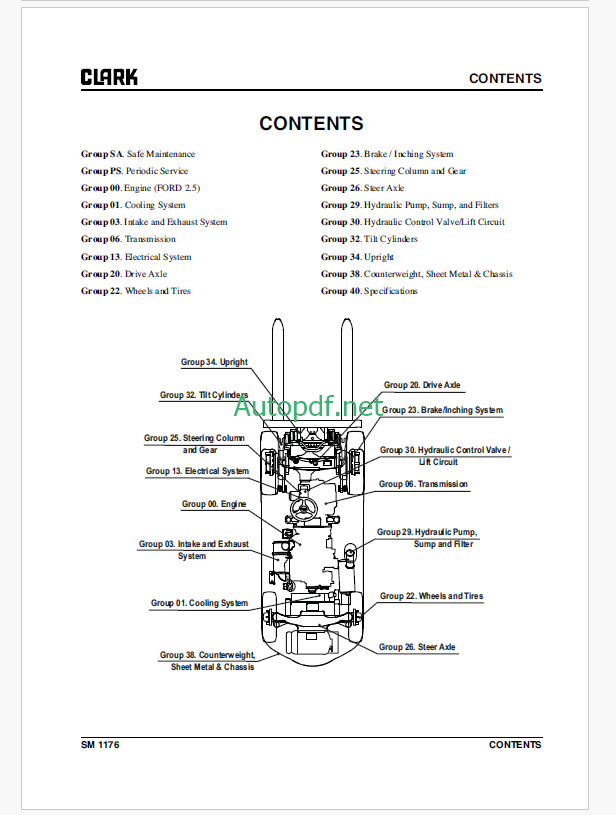 CLARK

CONTENTS

CONTENTS

Group SA. Safe Maintenance
Group PS. Periodic Service
Group 00. Engine (FORD 2.5)
Group 01. Cooling System
Group 03. Intake and Exhaust System
Group 06. Transmission
Group 13. Electrical System
Group 20. Drive Axle
Group 22. Wheels and Tires

Group 23. Brake / Inching System
Group 25. Steering Column and Gear
Group 26. Steer Axle
Group 29. Hydraulic Pump, Sump, and Filters
Group 30. Hydraulic Control Valve/Lift Circuit
Group 32. Tilt Cylinders
Group 34. Upright
Group 38. Counterweight, Sheet Metal & Chassis
Group 40. Specifications

Group 34. Upright
Group 32. Tilt Cylinders
Group 25. Steering Column and Gear
Group 13. Electrical System
Group 00. Engine
Group 03. Intake and Exhaust System
Group 01. Cooling System
Group 38. Counterweight, Sheet Metal & Chassis
Group 20. Drive Axle
Group 23. Brake/Inching System
Group 30. Hydraulic Control Valve / Lift Circuit
Group 06. Transmission
Group 29. Hydraulic Pump, Sump and Filter
Group 22. Wheels and Tires
Group 26. Steer Axle

Autopdf.net

SM 1176

CONTENTS