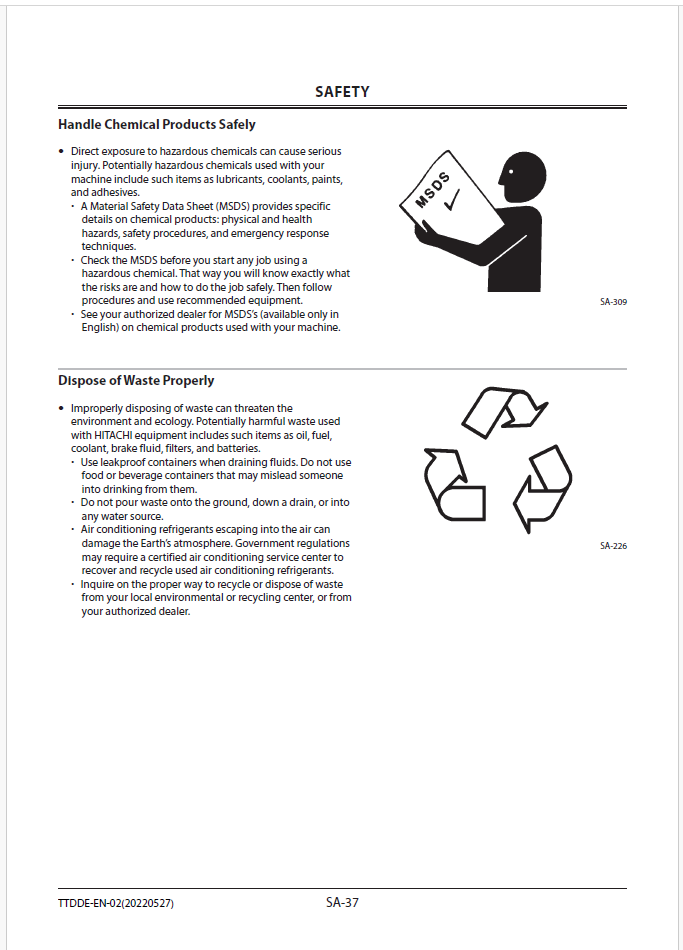 SAFETY

Handle Chemical Products Safely

• Direct exposure to hazardous chemicals can cause serious injury. Potentially hazardous chemicals used with your machine include such items as lubricants, coolants, paints, and adhesives.
  · A Material Safety Data Sheet (MSDS) provides specific details on chemical products: physical and health hazards, safety procedures, and emergency response techniques.
  · Check the MSDS before you start any job using a hazardous chemical. That way you will know exactly what the risks are and how to do the job safely. Then follow procedures and use recommended equipment.
  · See your authorized dealer for MSDS's (available only in English) on chemical products used with your machine.

MSDS

SA-309

Dispose of Waste Properly

• Improperly disposing of waste can threaten the environment and ecology. Potentially harmful waste used with HITACHI equipment includes such items as oil, fuel, coolant, brake fluid, filters, and batteries.
  · Use leakproof containers when draining fluids. Do not use food or beverage containers that may mislead someone into drinking from them.
  · Do not pour waste onto the ground, down a drain, or into any water source.
  · Air conditioning refrigerants escaping into the air can damage the Earth's atmosphere. Government regulations may require a certified air conditioning service center to recover and recycle used air conditioning refrigerants.
  · Inquire on the proper way to recycle or dispose of waste from your local environmental or recycling center, or from your authorized dealer.

SA-226

TTDDE-EN-02(20220527)

SA-37