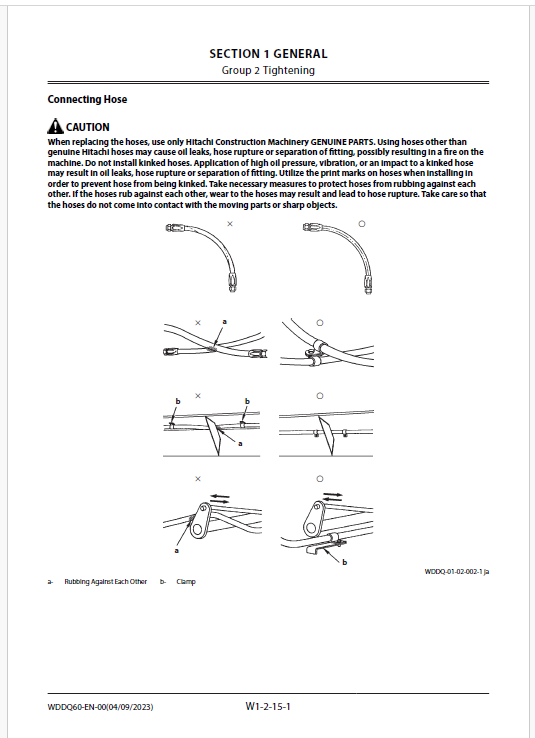 SECTION 1 GENERAL
Group 2 Tightening

Connecting Hose

CAUTION
When replacing the hoses, use only Hitachi Construction Machinery GENUINE PARTS. Using hoses other than genuine Hitachi hoses may cause oil leaks, hose rupture or separation of fitting, possibly resulting in a fire on the machine. Do not install kinked hoses. Application of high oil pressure, vibration, or an impact to a kinked hose may result in oil leaks, hose rupture or separation of fitting. Utilize the print marks on hoses when installing in order to prevent hose from being kinked. Take necessary measures to protect hoses from rubbing against each other. If the hoses rub against each other, wear to the hoses may result and lead to hose rupture. Take care so that the hoses do not come into contact with the moving parts or sharp objects.

×
○
×
a
○
b
×
b
a
○
×
a
○
b

WDDQ-01-02-002-1 ja

a- Rubbing Against Each Other b- Clamp

WDDQ60-EN-00(04/09/2023)
W1-2-15-1