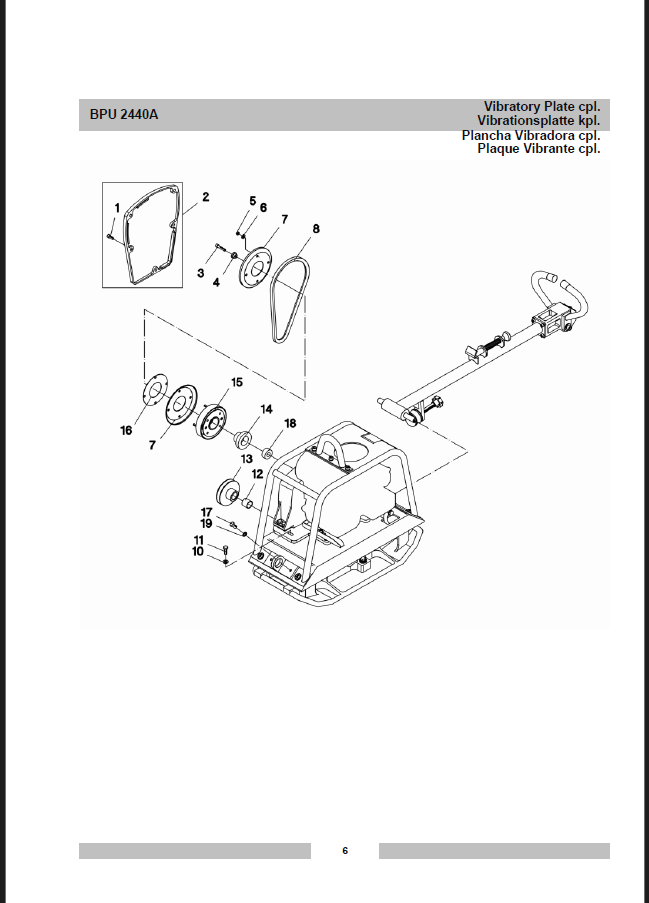 BPU 2440A

Vibratory Plate cpl.
Vibrationsplatte kpl.
Plancha Vibradora cpl.
Plaque Vibrante cpl.

1
2
5
6
7
8
3
4
15
16
7
14
18
13
12
17
19
11
10

6