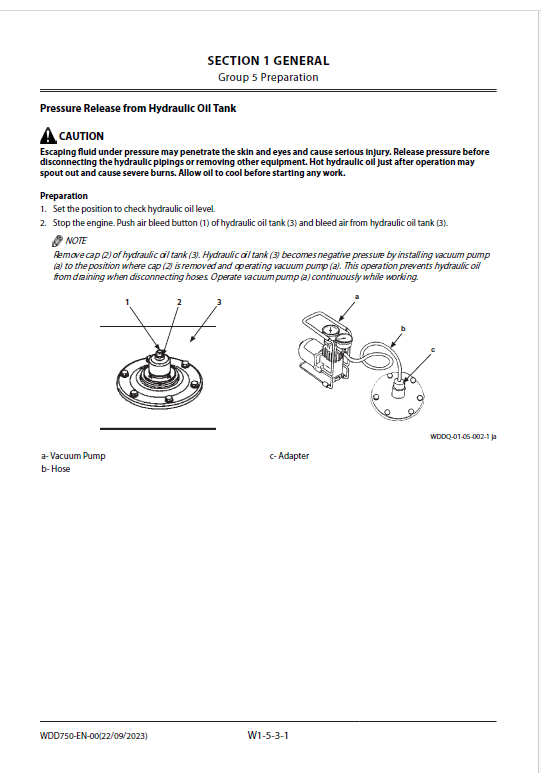 SECTION 1 GENERAL
Group 5 Preparation

Pressure Release from Hydraulic Oil Tank

CAUTION
Escaping fluid under pressure may penetrate the skin and eyes and cause serious injury. Release pressure before disconnecting the hydraulic pipings or removing other equipment. Hot hydraulic oil just after operation may spout out and cause severe burns. Allow oil to cool before starting any work.

Preparation
1. Set the position to check hydraulic oil level.
2. Stop the engine. Push air bleed button (1) of hydraulic oil tank (3) and bleed air from hydraulic oil tank (3).

NOTE
Remove cap (2) of hydraulic oil tank (3). Hydraulic oil tank (3) becomes negative pressure by installing vacuum pump (a) to the position where cap (2) is removed and operating vacuum pump (a). This operation prevents hydraulic oil from draining when disconnecting hoses. Operate vacuum pump (a) continuously while working.

1
2
3
a
b
c

WDDQ-01-05-002-1 ja

a- Vacuum Pump
b- Hose
c- Adapter

WDD750-EN-00(22/09/2023)
W1-5-3-1