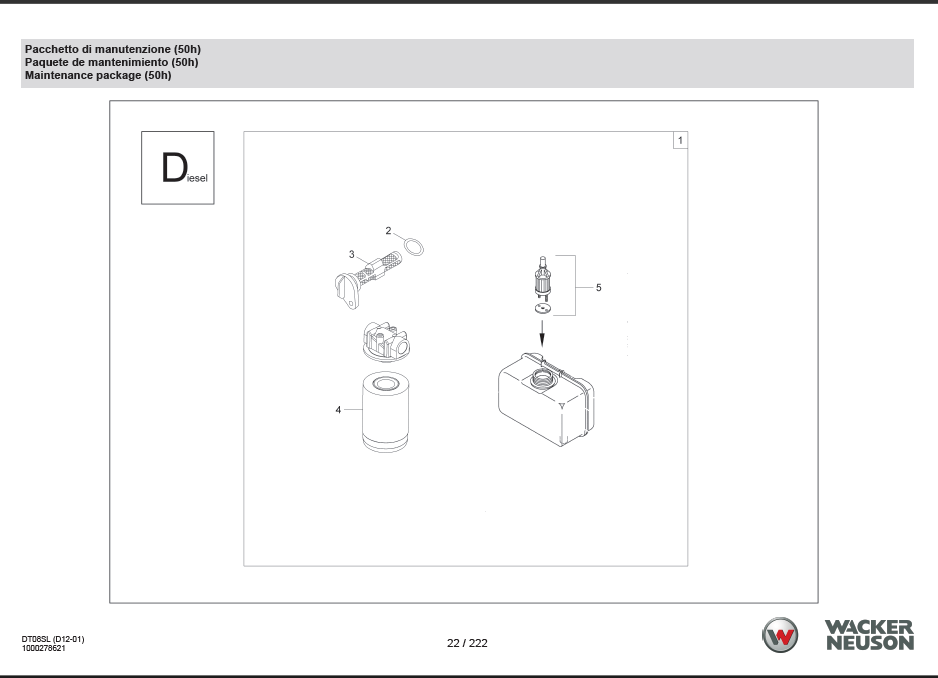 Pacchetto di manutenzione (50h)
Paquete de mantenimiento (50h)
Maintenance package (50h)

Diesel

1

2

3

4

5

DT08SL (D12-01)
1000278621

22 / 222

WACKER NEUSON